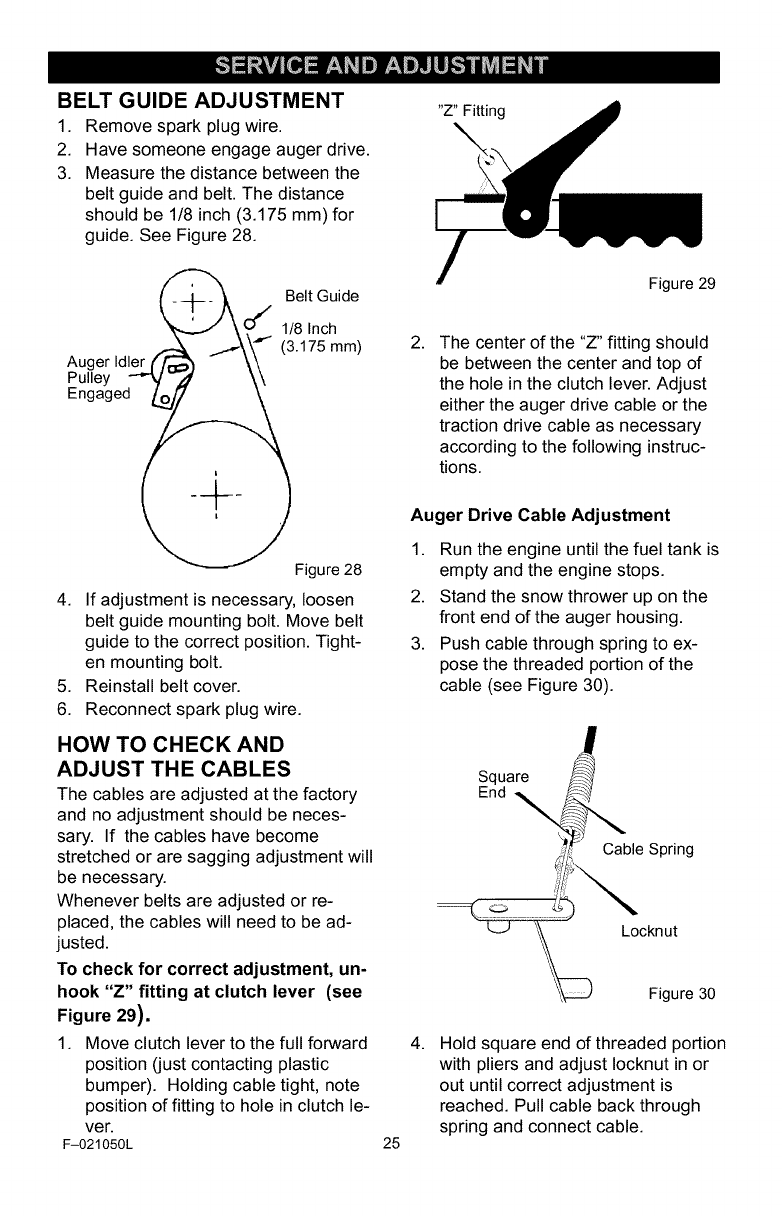 SERVICE AND ADJUSTMENT

BELT GUIDE ADJUSTMENT

1. Remove spark plug wire.
2. Have someone engage auger drive.
3. Measure the distance between the belt guide and belt. The distance should be 1/8 inch (3.175 mm) for guide. See Figure 28.

Belt Guide
1/8 Inch (3.175 mm)
Auger Idler Pulley Engaged

Figure 28

4. If adjustment is necessary, loosen belt guide mounting bolt. Move belt guide to the correct position. Tighten mounting bolt.
5. Reinstall belt cover.
6. Reconnect spark plug wire.

HOW TO CHECK AND ADJUST THE CABLES

The cables are adjusted at the factory and no adjustment should be necessary. If the cables have become stretched or are sagging adjustment will be necessary.

Whenever belts are adjusted or replaced, the cables will need to be adjusted.

To check for correct adjustment, unhook "Z" fitting at clutch lever (see Figure 29).

1. Move clutch lever to the full forward position (just contacting plastic bumper). Holding cable tight, note position of fitting to hole in clutch lever.

"Z" Fitting

Figure 29

2. The center of the "Z" fitting should be between the center and top of the hole in the clutch lever. Adjust either the auger drive cable or the traction drive cable as necessary according to the following instructions.

Auger Drive Cable Adjustment

1. Run the engine until the fuel tank is empty and the engine stops.
2. Stand the snow thrower up on the front end of the auger housing.
3. Push cable through spring to expose the threaded portion of the cable (see Figure 30).

Square End
Cable Spring
Locknut

Figure 30

4. Hold square end of threaded portion with pliers and adjust locknut in or out until correct adjustment is reached. Pull cable back through spring and connect cable.

F–021050L

25