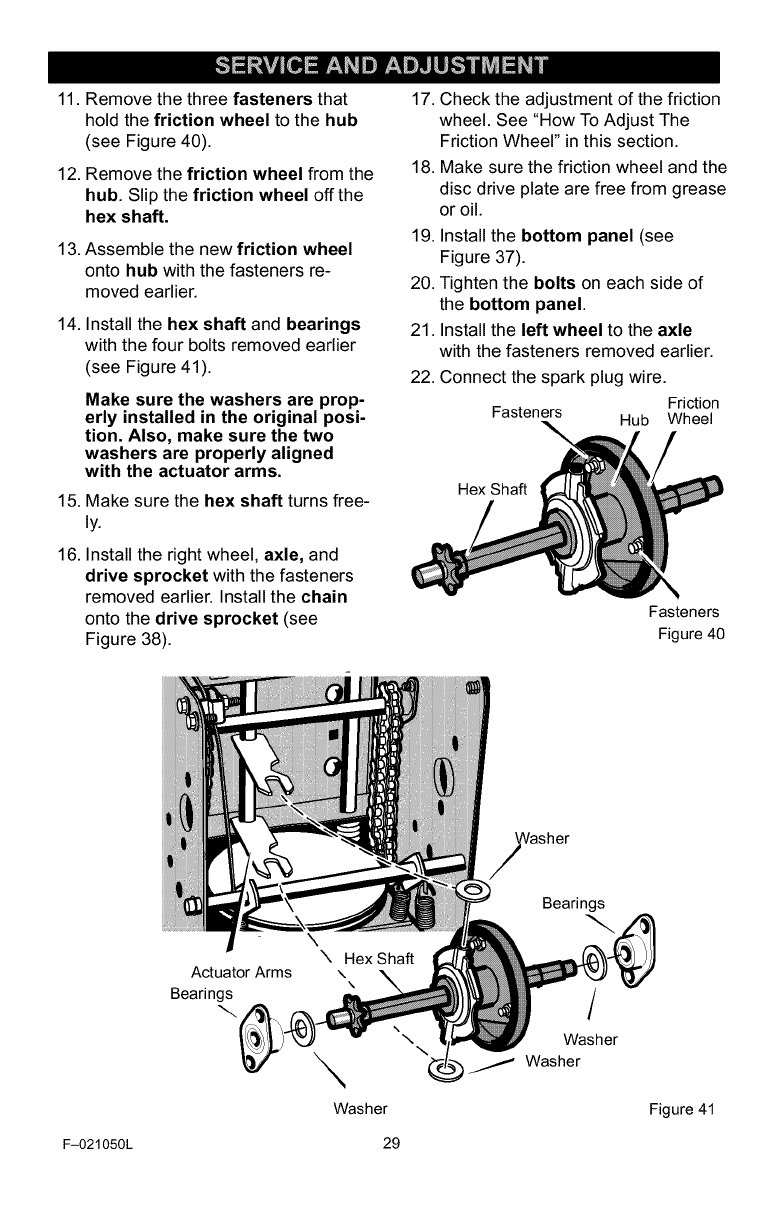 SERVICE AND ADJUSTMENT

11. Remove the three fasteners that hold the friction wheel to the hub (see Figure 40).

12. Remove the friction wheel from the hub. Slip the friction wheel off the hex shaft.

13. Assemble the new friction wheel onto hub with the fasteners removed earlier.

14. Install the hex shaft and bearings with the four bolts removed earlier (see Figure 41).

Make sure the washers are properly installed in the original position. Also, make sure the two washers are properly aligned with the actuator arms.

15. Make sure the hex shaft turns freely.

16. Install the right wheel, axle, and drive sprocket with the fasteners removed earlier. Install the chain onto the drive sprocket (see Figure 38).

17. Check the adjustment of the friction wheel. See "How To Adjust The Friction Wheel" in this section.

18. Make sure the friction wheel and the disc drive plate are free from grease or oil.

19. Install the bottom panel (see Figure 37).

20. Tighten the bolts on each side of the bottom panel.

21. Install the left wheel to the axle with the fasteners removed earlier.

22. Connect the spark plug wire.

Fasteners
Hub
Friction Wheel
Hex Shaft
Fasteners
Figure 40

Washer
Bearings
Hex Shaft
Actuator Arms
Bearings
Washer
Washer
Washer
Figure 41

F–021050L
29