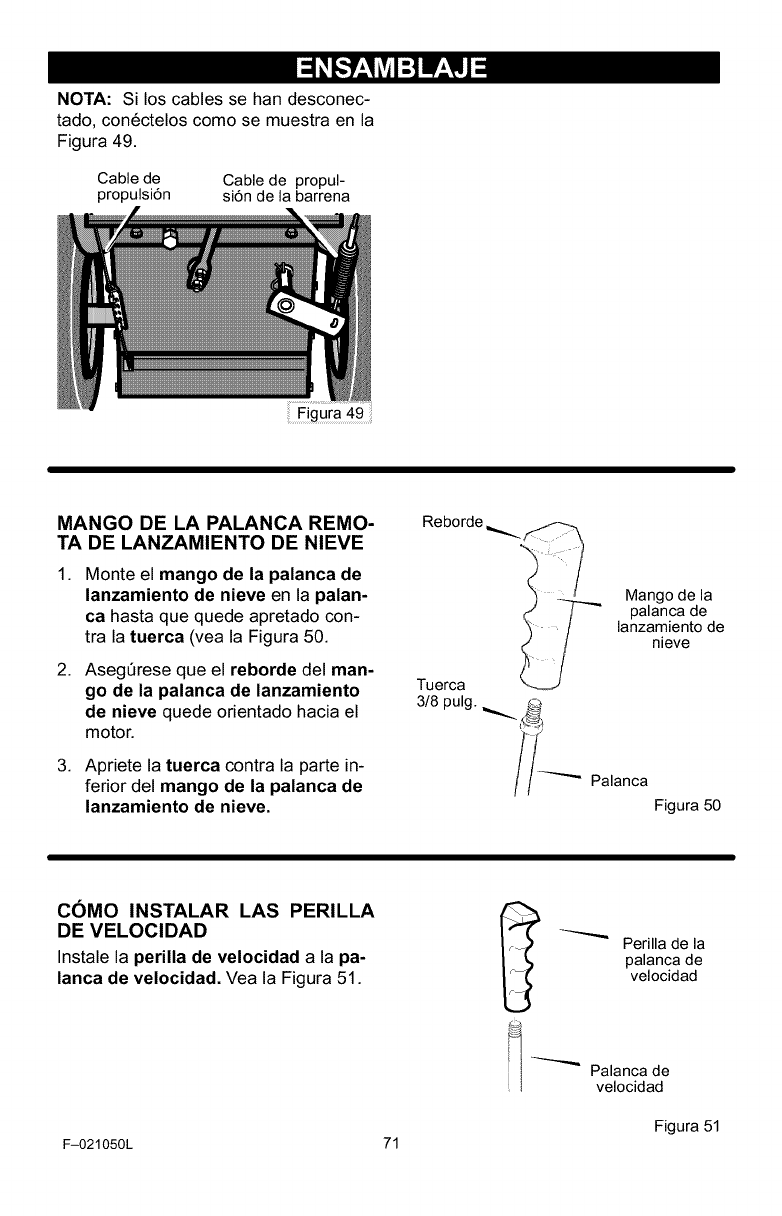 ENSAMBLAJE

NOTA: Si los cables se han desconectado, conéctelos como se muestra en la Figura 49.

Cable de propulsión

Cable de propulsión de la barrena

Figura 49

MANGO DE LA PALANCA REMOTA DE LANZAMIENTO DE NIEVE

1. Monte el mango de la palanca de lanzamiento de nieve en la palanca hasta que quede apretado contra la tuerca (vea la Figura 50.

2. Asegúrese que el reborde del mango de la palanca de lanzamiento de nieve quede orientado hacia el motor.

3. Apriete la tuerca contra la parte inferior del mango de la palanca de lanzamiento de nieve.

Reborde

Mango de la palanca de lanzamiento de nieve

Tuerca 3/8 pulg.

Palanca

Figura 50

CÓMO INSTALAR LAS PERILLA DE VELOCIDAD

Instale la perilla de velocidad a la palanca de velocidad. Vea la Figura 51.

Perilla de la palanca de velocidad

Palanca de velocidad

Figura 51

F–021050L

71