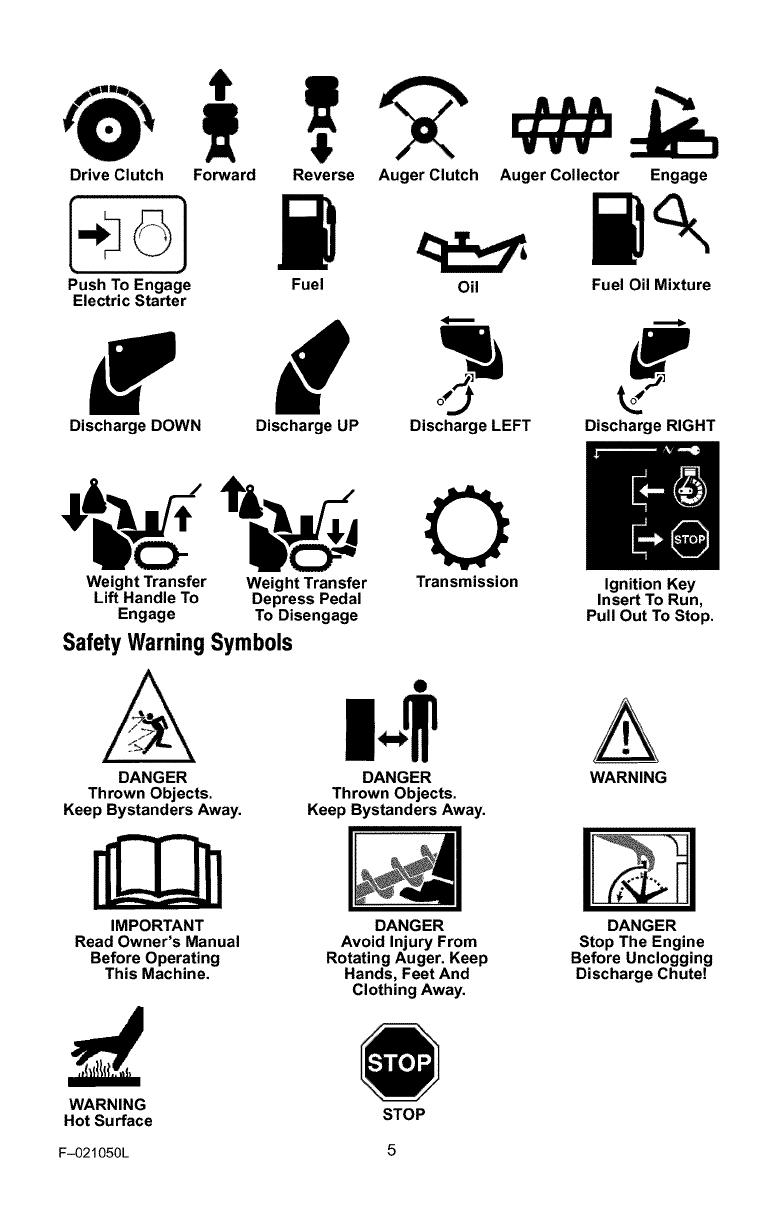 Drive Clutch

Forward

Reverse

Auger Clutch

Auger Collector

Engage

Push To Engage Electric Starter

Fuel

Oil

Fuel Oil Mixture

Discharge DOWN

Discharge UP

Discharge LEFT

Discharge RIGHT

Weight Transfer Lift Handle To Engage

Weight Transfer Depress Pedal To Disengage

Transmission

STOP

Ignition Key Insert To Run, Pull Out To Stop.

Safety Warning Symbols

DANGER
Thrown Objects.
Keep Bystanders Away.

DANGER
Thrown Objects.
Keep Bystanders Away.

WARNING

IMPORTANT
Read Owner's Manual
Before Operating
This Machine.

DANGER
Avoid Injury From
Rotating Auger. Keep
Hands, Feet And
Clothing Away.

DANGER
Stop The Engine
Before Unclogging
Discharge Chute!

WARNING
Hot Surface

STOP

STOP

F–021050L

5