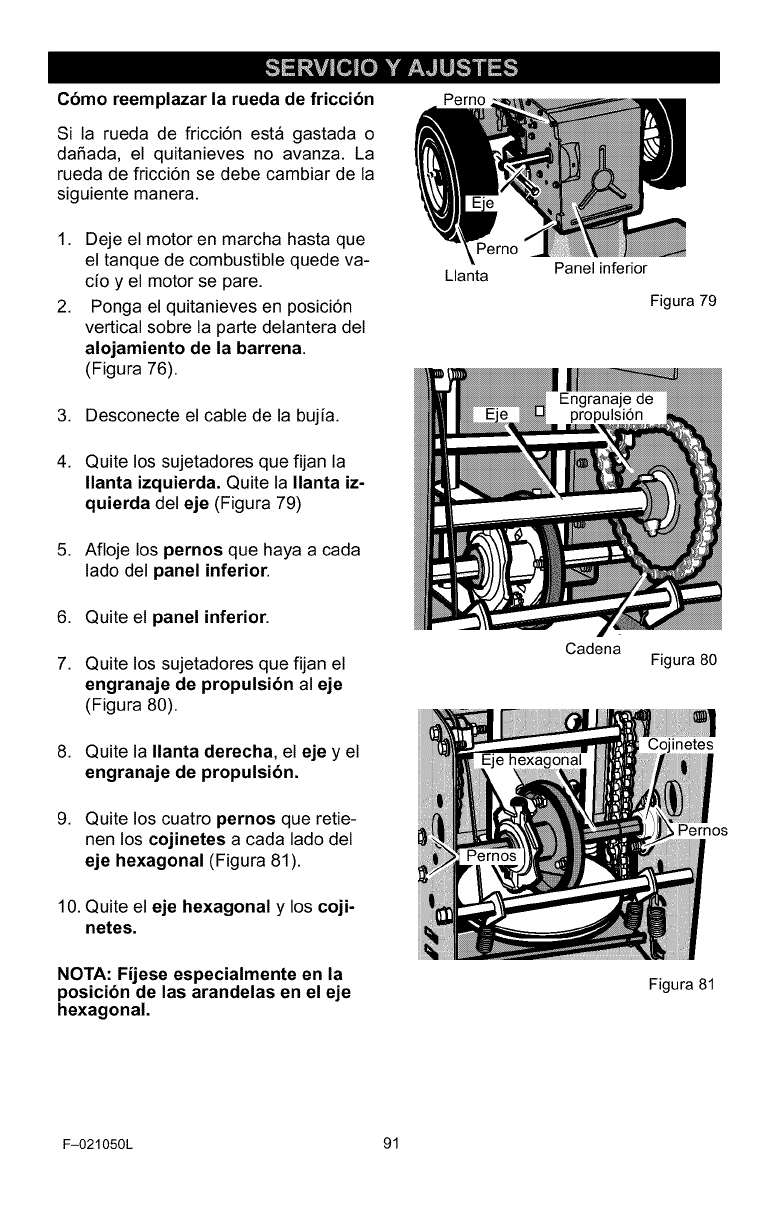 SERVICIO Y AJUSTES

Cómo reemplazar la rueda de fricción

Si la rueda de fricción está gastada o dañada, el quitanieves no avanza. La rueda de fricción se debe cambiar de la siguiente manera.

1. Deje el motor en marcha hasta que el tanque de combustible quede vacío y el motor se pare.
2. Ponga el quitanieves en posición vertical sobre la parte delantera del alojamiento de la barrena. (Figura 76).
3. Desconecte el cable de la bujía.
4. Quite los sujetadores que fijan la llanta izquierda. Quite la llanta izquierda del eje (Figura 79)
5. Afloje los pernos que haya a cada lado del panel inferior.
6. Quite el panel inferior.
7. Quite los sujetadores que fijan el engranaje de propulsión al eje (Figura 80).
8. Quite la llanta derecha, el eje y el engranaje de propulsión.
9. Quite los cuatro pernos que retienen los cojinetes a cada lado del eje hexagonal (Figura 81).
10. Quite el eje hexagonal y los cojinetes.

NOTA: Fíjese especialmente en la posición de las arandelas en el eje hexagonal.

Perno
Eje
Perno
Llanta
Panel inferior
Figura 79

Eje
Engranaje de propulsión
Cadena
Figura 80

Eje hexagonal
Cojinetes
Pernos
Pernos
Figura 81

F–021050L
91