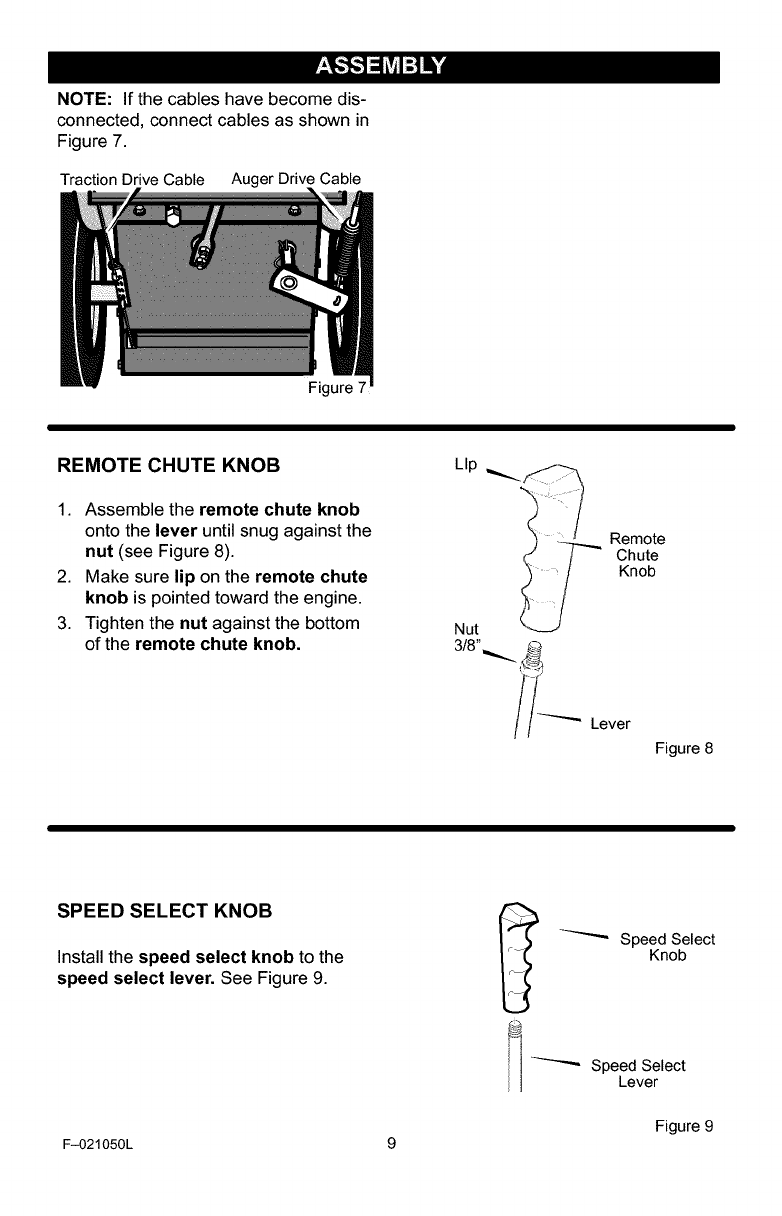 ASSEMBLY

NOTE: If the cables have become disconnected, connect cables as shown in Figure 7.

Traction Drive Cable Auger Drive Cable

Figure 7

REMOTE CHUTE KNOB

1. Assemble the remote chute knob onto the lever until snug against the nut (see Figure 8).
2. Make sure lip on the remote chute knob is pointed toward the engine.
3. Tighten the nut against the bottom of the remote chute knob.

LIp

Remote Chute Knob

Nut 3/8"

Lever

Figure 8

SPEED SELECT KNOB

Install the speed select knob to the speed select lever. See Figure 9.

Speed Select Knob

Speed Select Lever

Figure 9

F–021050L 9