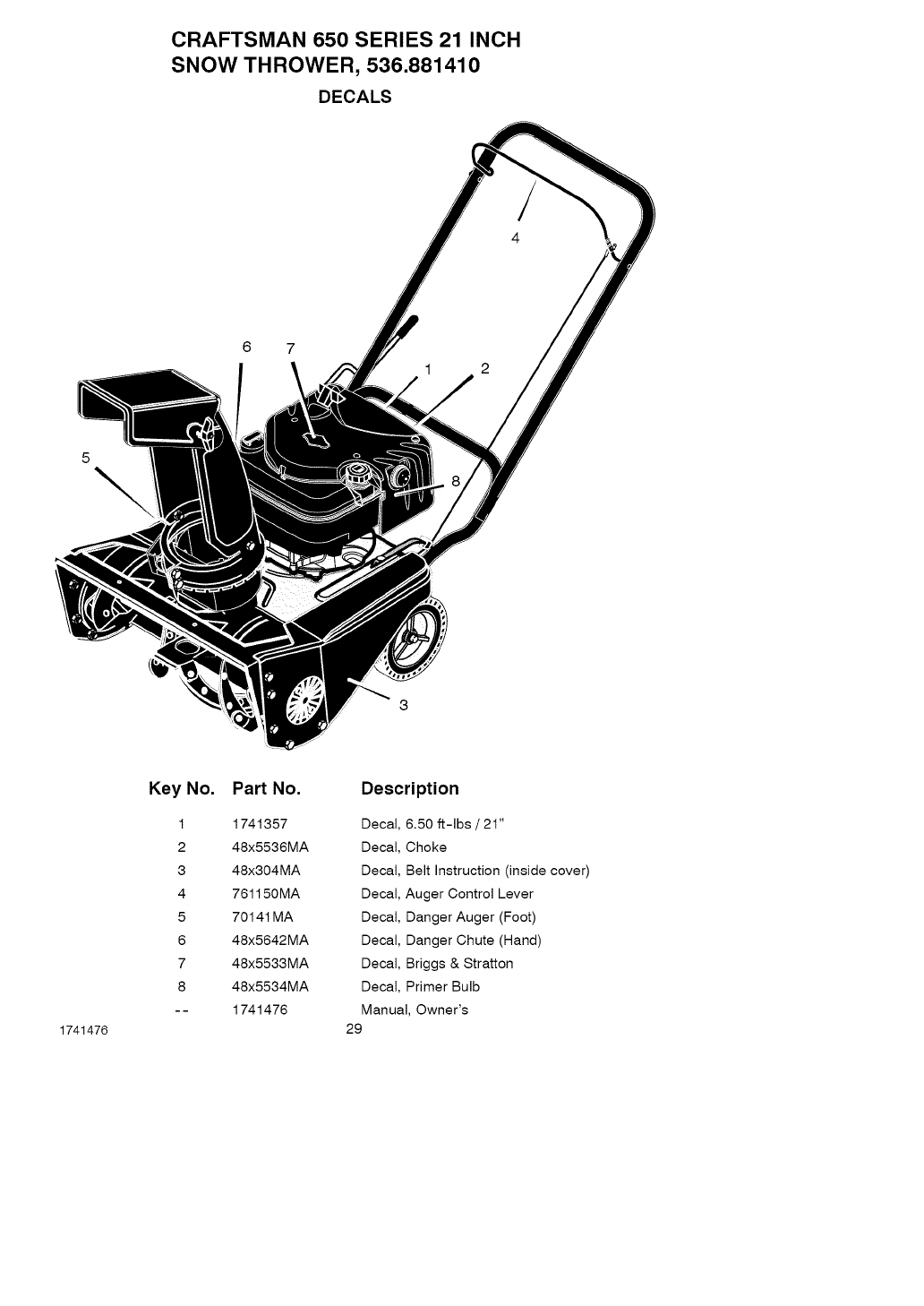 CRAFTSMAN 650 SERIES 21 INCH
SNOW THROWER, 536.881410

DECALS

4

6 7 1 2

5

8

3

| Key No. | Part No. | Description |
|---|---|---|
| 1 | 1741357 | Decal, 6.50 ft-lbs / 21" |
| 2 | 48x5536MA | Decal, Choke |
| 3 | 48x304MA | Decal, Belt Instruction (inside cover) |
| 4 | 761150MA | Decal, Auger Control Lever |
| 5 | 70141MA | Decal, Danger Auger (Foot) |
| 6 | 48x5642MA | Decal, Danger Chute (Hand) |
| 7 | 48x5533MA | Decal, Briggs & Stratton |
| 8 | 48x5534MA | Decal, Primer Bulb |
| -- | 1741476 | Manual, Owner's |

1741476

29