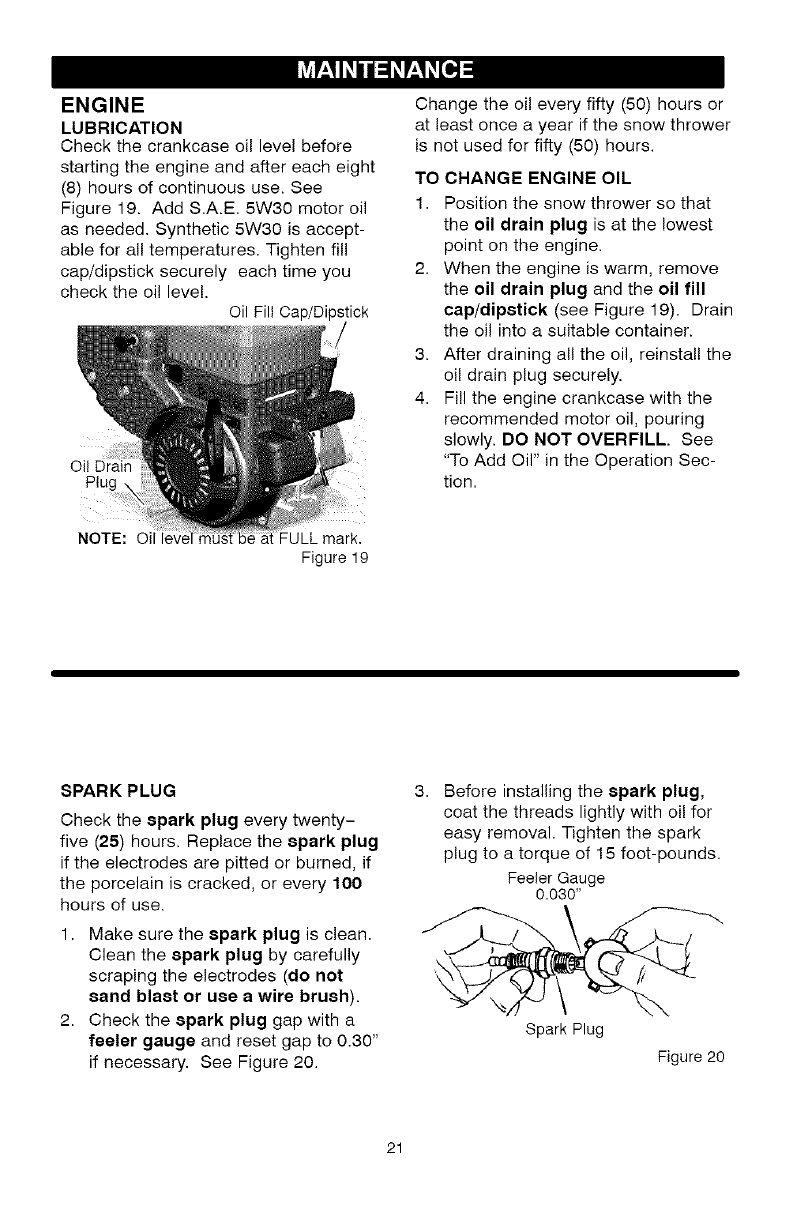 MAINTENANCE

ENGINE

LUBRICATION

Check the crankcase oil level before starting the engine and after each eight (8) hours of continuous use. See Figure 19. Add S.A.E. 5W30 motor oil as needed. Synthetic 5W30 is acceptable for all temperatures. Tighten fill cap/dipstick securely each time you check the oil level.

Oil Fill Cap/Dipstick

Oil Drain Plug

NOTE: Oil level must be at FULL mark.

Figure 19

Change the oil every fifty (50) hours or at least once a year if the snow thrower is not used for fifty (50) hours.

TO CHANGE ENGINE OIL

1. Position the snow thrower so that the oil drain plug is at the lowest point on the engine.
2. When the engine is warm, remove the oil drain plug and the oil fill cap/dipstick (see Figure 19). Drain the oil into a suitable container.
3. After draining all the oil, reinstall the oil drain plug securely.
4. Fill the engine crankcase with the recommended motor oil, pouring slowly. DO NOT OVERFILL. See "To Add Oil" in the Operation Section.

SPARK PLUG

Check the spark plug every twenty-five (25) hours. Replace the spark plug if the electrodes are pitted or burned, if the porcelain is cracked, or every 100 hours of use.

1. Make sure the spark plug is clean. Clean the spark plug by carefully scraping the electrodes (do not sand blast or use a wire brush).
2. Check the spark plug gap with a feeler gauge and reset gap to 0.30" if necessary. See Figure 20.

3. Before installing the spark plug, coat the threads lightly with oil for easy removal. Tighten the spark plug to a torque of 15 foot-pounds.

Feeler Gauge
0.030"

Spark Plug

Figure 20

21