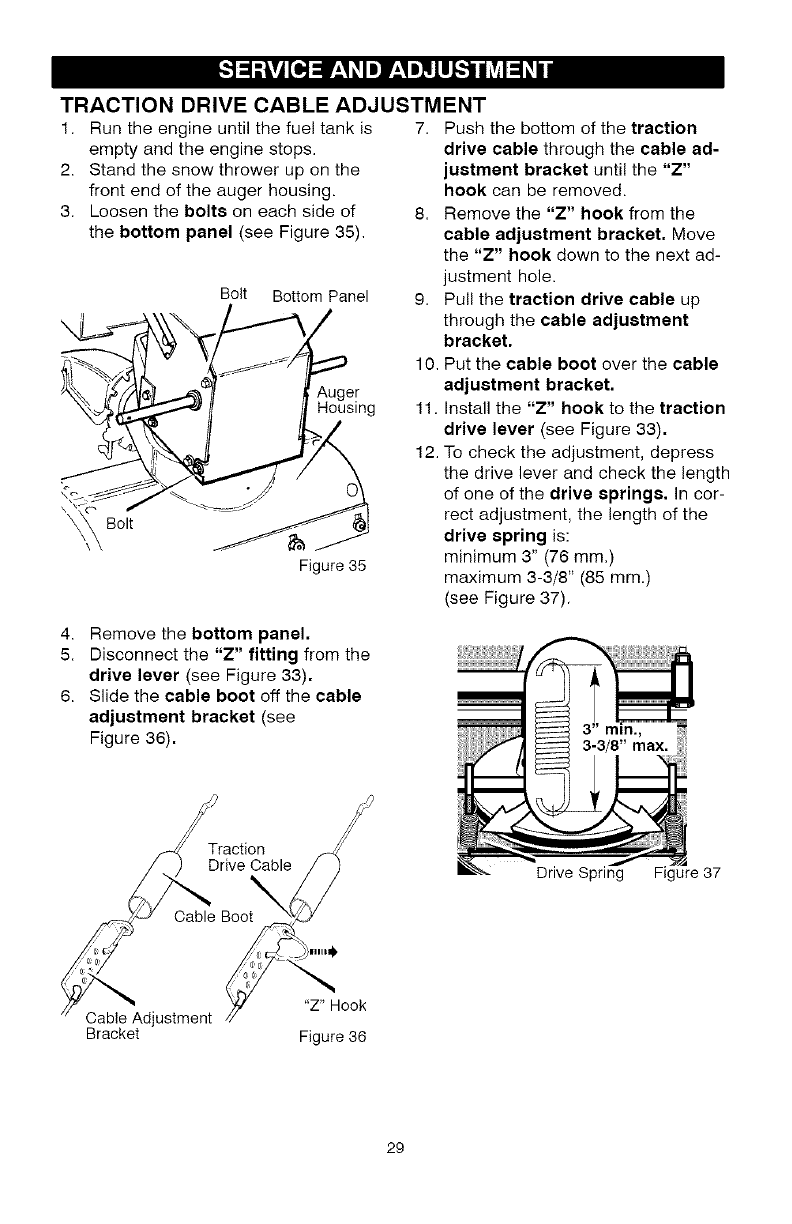 SERVICE AND ADJUSTMENT

TRACTION DRIVE CABLE ADJUSTMENT

1. Run the engine until the fuel tank is empty and the engine stops.
2. Stand the snow thrower up on the front end of the auger housing.
3. Loosen the bolts on each side of the bottom panel (see Figure 35).

Bolt Bottom Panel

Auger Housing

Bolt

Figure 35

4. Remove the bottom panel.
5. Disconnect the "Z" fitting from the drive lever (see Figure 33).
6. Slide the cable boot off the cable adjustment bracket (see Figure 36).

Traction Drive Cable

Cable Boot

Cable Adjustment Bracket

"Z" Hook

Figure 36

7. Push the bottom of the traction drive cable through the cable adjustment bracket until the "Z" hook can be removed.
8. Remove the "Z" hook from the cable adjustment bracket. Move the "Z" hook down to the next adjustment hole.
9. Pull the traction drive cable up through the cable adjustment bracket.
10. Put the cable boot over the cable adjustment bracket.
11. Install the "Z" hook to the traction drive lever (see Figure 33).
12. To check the adjustment, depress the drive lever and check the length of one of the drive springs. In correct adjustment, the length of the drive spring is:
minimum 3" (76 mm.)
maximum 3-3/8" (85 mm.)
(see Figure 37).

3" min.,
3-3/8" max.

Drive Spring Figure 37

29