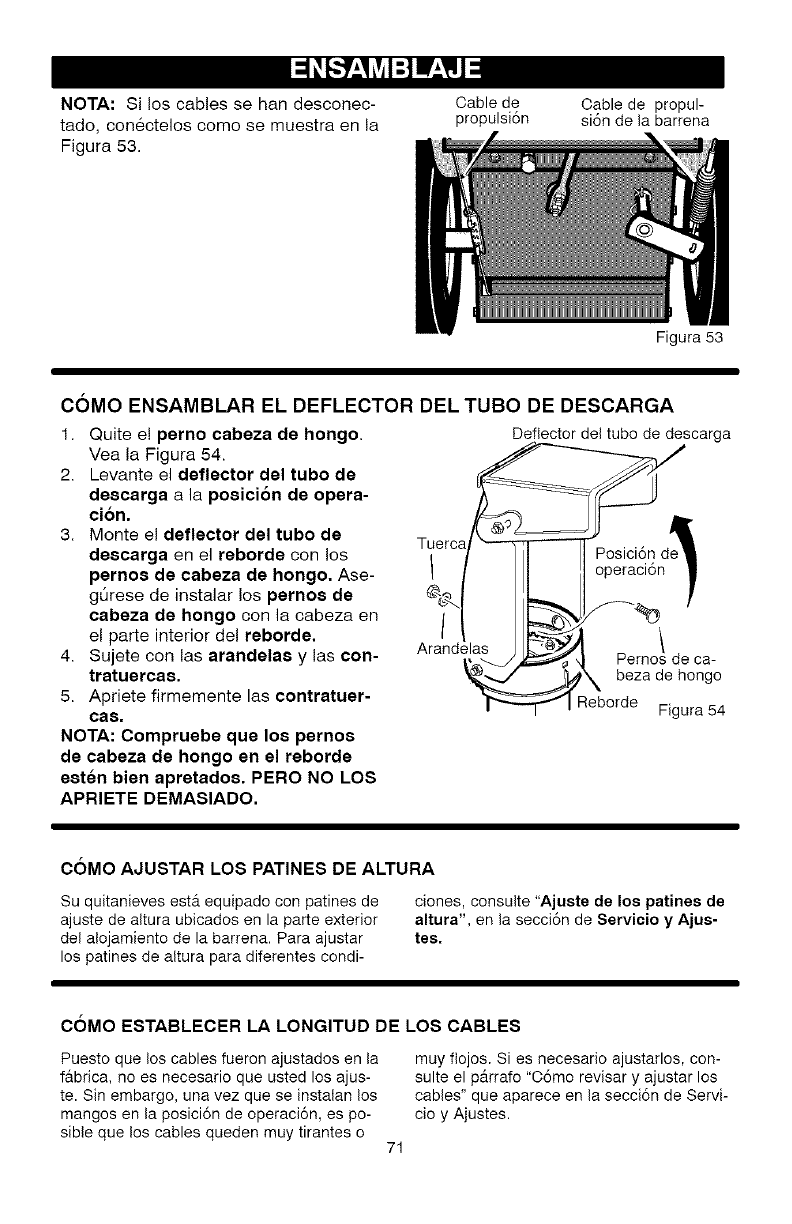 ENSAMBLAJE

NOTA: Si los cables se han desconectado, conéctelos como se muestra en la Figura 53.

Cable de propulsión

Cable de propulsión de la barrena

Figura 53

CÓMO ENSAMBLAR EL DEFLECTOR DEL TUBO DE DESCARGA

1. Quite el perno cabeza de hongo. Vea la Figura 54.
2. Levante el deflector del tubo de descarga a la posición de operación.
3. Monte el deflector del tubo de descarga en el reborde con los pernos de cabeza de hongo. Asegúrese de instalar los pernos de cabeza de hongo con la cabeza en el parte interior del reborde.
4. Sujete con las arandelas y las contratuercas.
5. Apriete firmemente las contratuercas.

NOTA: Compruebe que los pernos de cabeza de hongo en el reborde estén bien apretados. PERO NO LOS APRIETE DEMASIADO.

Deflector del tubo de descarga

Tuerca

Posición de operación

Arandelas

Pernos de cabeza de hongo

Reborde

Figura 54

CÓMO AJUSTAR LOS PATINES DE ALTURA

Su quitanieves está equipado con patines de ajuste de altura ubicados en la parte exterior del alojamiento de la barrena. Para ajustar los patines de altura para diferentes condiciones, consulte "Ajuste de los patines de altura", en la sección de Servicio y Ajustes.

CÓMO ESTABLECER LA LONGITUD DE LOS CABLES

Puesto que los cables fueron ajustados en la fábrica, no es necesario que usted los ajuste. Sin embargo, una vez que se instalan los mangos en la posición de operación, es posible que los cables queden muy tirantes o muy flojos. Si es necesario ajustarlos, consulte el párrafo "Cómo revisar y ajustar los cables" que aparece en la sección de Servicio y Ajustes.

71