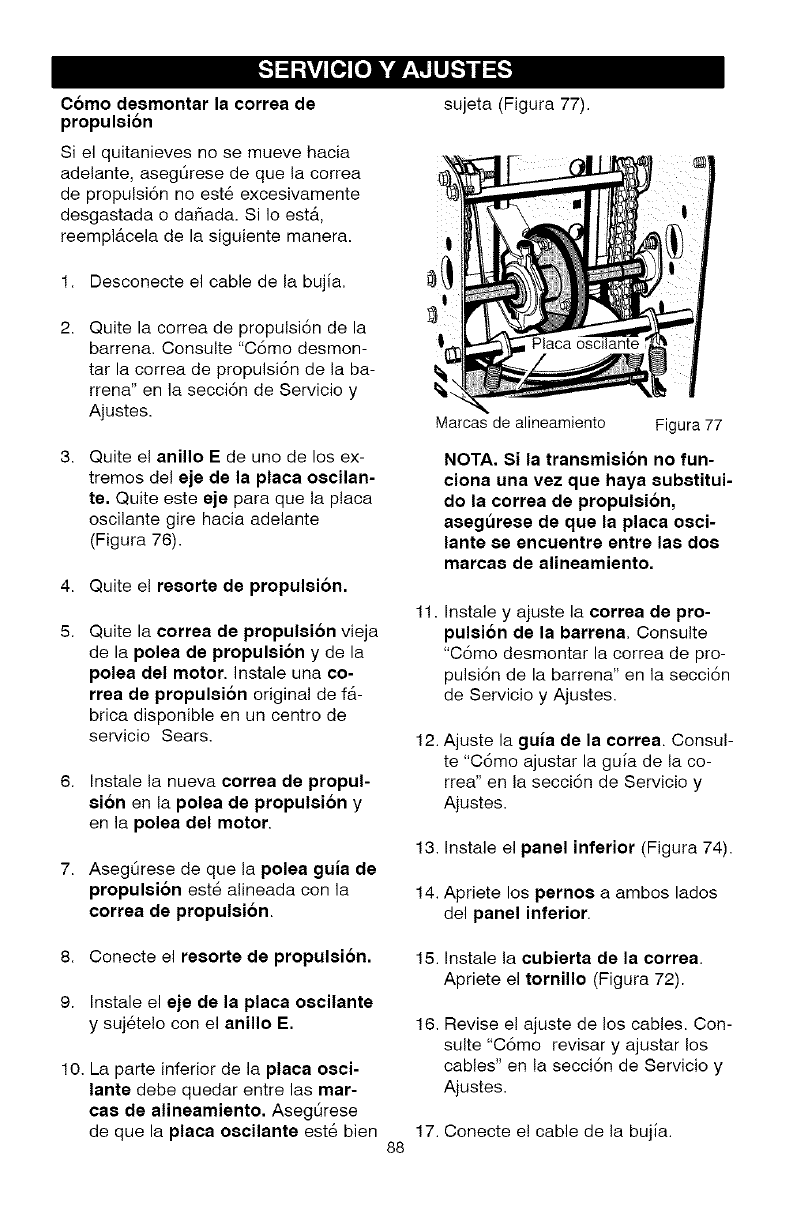 SERVICIO Y AJUSTES

Cómo desmontar la correa de propulsión

Si el quitanieves no se mueve hacia adelante, asegúrese de que la correa de propulsión no esté excesivamente desgastada o dañada. Si lo está, reemplácela de la siguiente manera.

1. Desconecte el cable de la bujía.

2. Quite la correa de propulsión de la barrena. Consulte "Cómo desmontar la correa de propulsión de la barrena" en la sección de Servicio y Ajustes.

3. Quite el anillo E de uno de los extremos del eje de la placa oscilante. Quite este eje para que la placa oscilante gire hacia adelante (Figura 76).

4. Quite el resorte de propulsión.

5. Quite la correa de propulsión vieja de la polea de propulsión y de la polea del motor. Instale una correa de propulsión original de fábrica disponible en un centro de servicio Sears.

6. Instale la nueva correa de propulsión en la polea de propulsión y en la polea del motor.

7. Asegúrese de que la polea guía de propulsión esté alineada con la correa de propulsión.

8. Conecte el resorte de propulsión.

9. Instale el eje de la placa oscilante y sujételo con el anillo E.

10. La parte inferior de la placa oscilante debe quedar entre las marcas de alineamiento. Asegúrese de que la placa oscilante esté bien sujeta (Figura 77).

Placa oscilante

Marcas de alineamiento

Figura 77

NOTA. Si la transmisión no funciona una vez que haya substituido la correa de propulsión, asegúrese de que la placa oscilante se encuentre entre las dos marcas de alineamiento.

11. Instale y ajuste la correa de propulsión de la barrena. Consulte "Cómo desmontar la correa de propulsión de la barrena" en la sección de Servicio y Ajustes.

12. Ajuste la guía de la correa. Consulte "Cómo ajustar la guía de la correa" en la sección de Servicio y Ajustes.

13. Instale el panel inferior (Figura 74).

14. Apriete los pernos a ambos lados del panel inferior.

15. Instale la cubierta de la correa. Apriete el tornillo (Figura 72).

16. Revise el ajuste de los cables. Consulte "Cómo revisar y ajustar los cables" en la sección de Servicio y Ajustes.

17. Conecte el cable de la bujía.

88