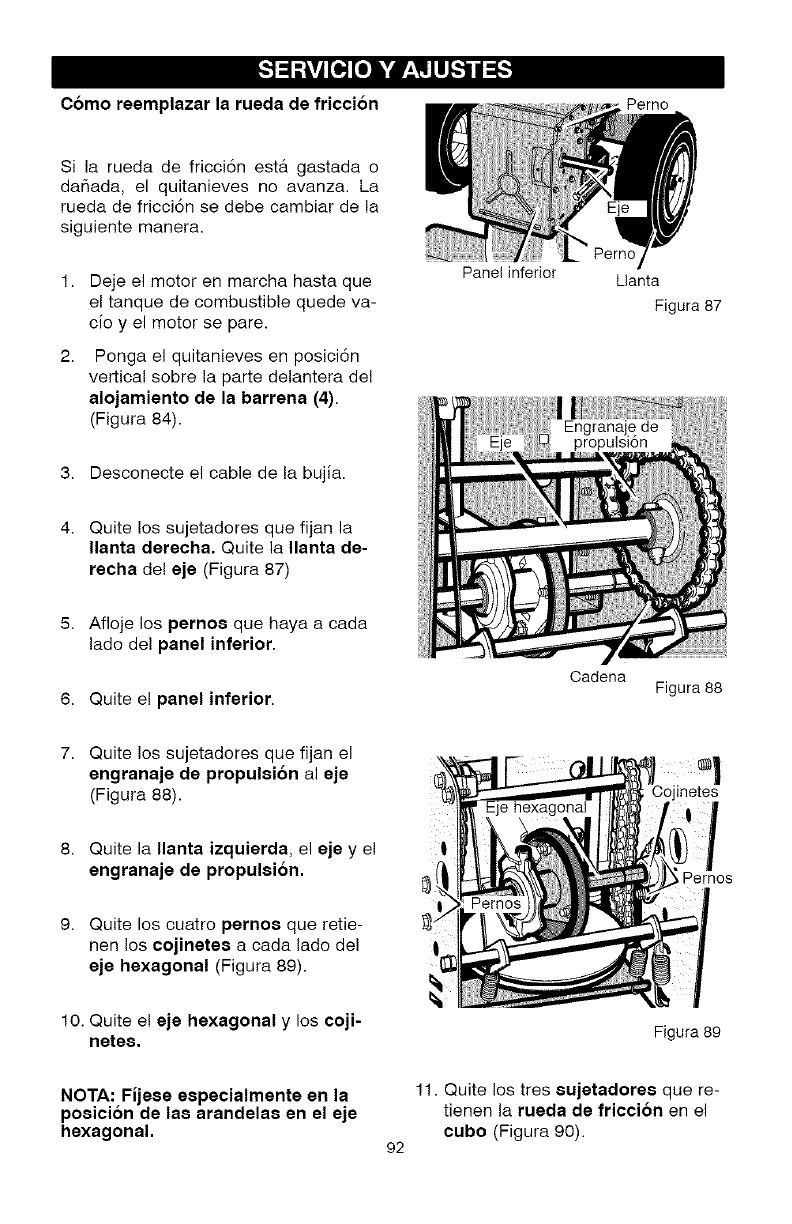 SERVICIO Y AJUSTES

Cómo reemplazar la rueda de fricción

Si la rueda de fricción está gastada o dañada, el quitanieves no avanza. La rueda de fricción se debe cambiar de la siguiente manera.

1. Deje el motor en marcha hasta que el tanque de combustible quede vacío y el motor se pare.

2. Ponga el quitanieves en posición vertical sobre la parte delantera del alojamiento de la barrena (4). (Figura 84).

3. Desconecte el cable de la bujía.

4. Quite los sujetadores que fijan la llanta derecha. Quite la llanta derecha del eje (Figura 87)

5. Afloje los pernos que haya a cada lado del panel inferior.

6. Quite el panel inferior.

7. Quite los sujetadores que fijan el engranaje de propulsión al eje (Figura 88).

8. Quite la llanta izquierda, el eje y el engranaje de propulsión.

9. Quite los cuatro pernos que retienen los cojinetes a cada lado del eje hexagonal (Figura 89).

10. Quite el eje hexagonal y los cojinetes.

NOTA: Fíjese especialmente en la posición de las arandelas en el eje hexagonal.

Perno
Eje
Perno
Panel inferior
Llanta
Figura 87

Eje
Engranaje de propulsión
Cadena
Figura 88

Eje hexagonal
Cojinetes
Pernos
Pernos
Figura 89

11. Quite los tres sujetadores que retienen la rueda de fricción en el cubo (Figura 90).

92