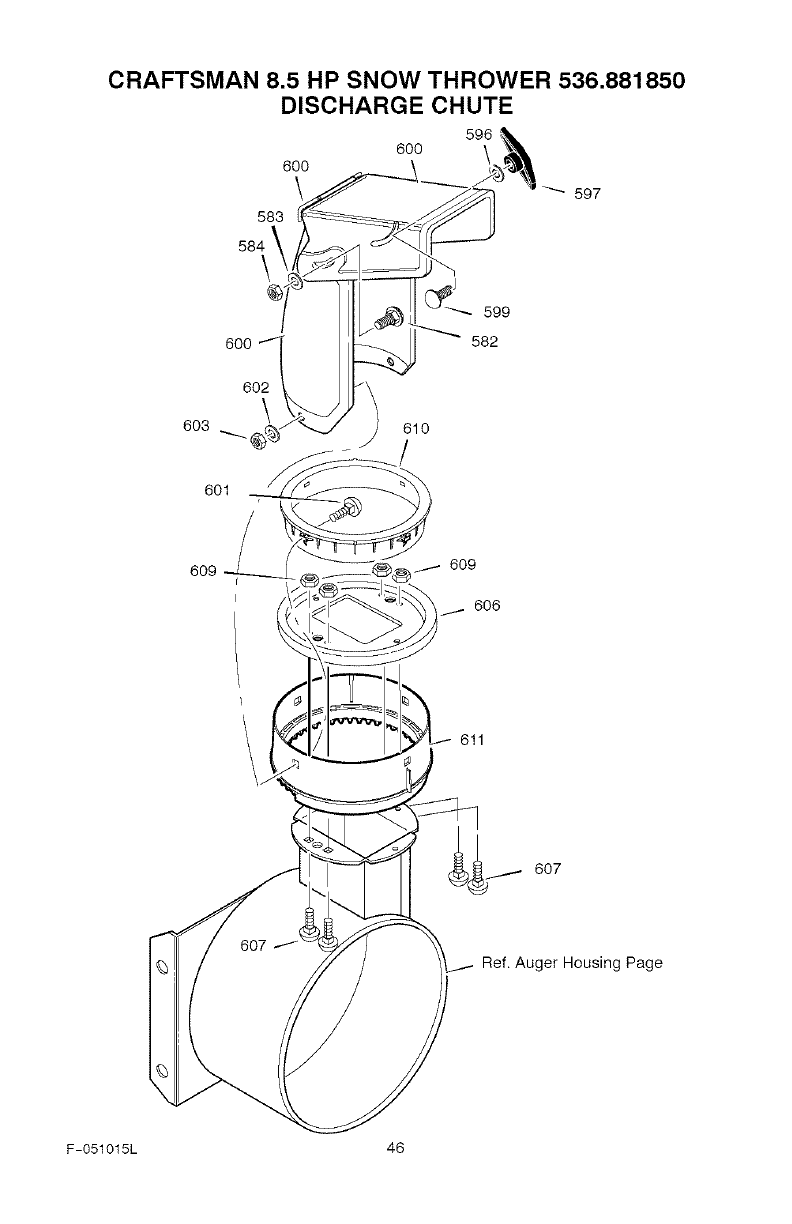 CRAFTSMAN 8.5 HP SNOW THROWER 536.881850
DISCHARGE CHUTE

596
600
600
597
583
584
599
582
600
602
603
610
601
609
609
606
611
607
607
Ref. Auger Housing Page

F-051015L
46