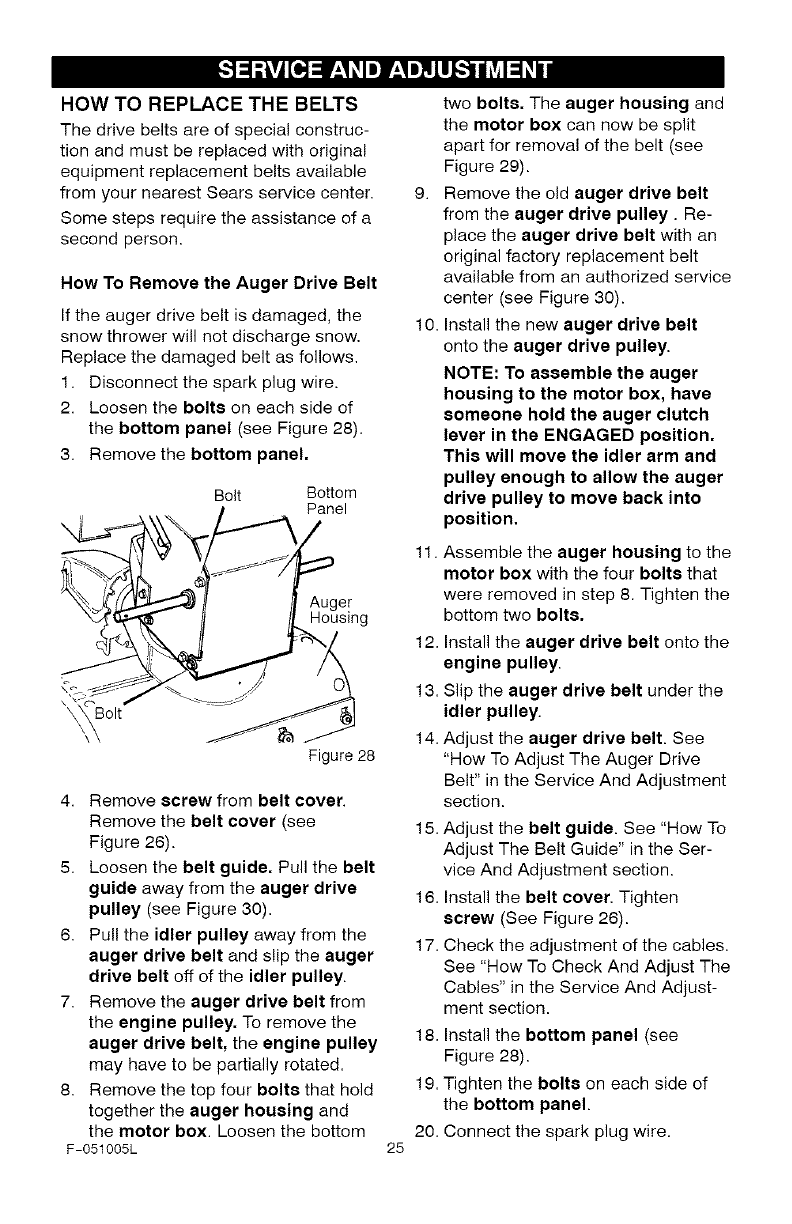 SERVICE AND ADJUSTMENT

HOW TO REPLACE THE BELTS

The drive belts are of special construction and must be replaced with original equipment replacement belts available from your nearest Sears service center.

Some steps require the assistance of a second person.

How To Remove the Auger Drive Belt

If the auger drive belt is damaged, the snow thrower will not discharge snow. Replace the damaged belt as follows.

1. Disconnect the spark plug wire.
2. Loosen the bolts on each side of the bottom panel (see Figure 28).
3. Remove the bottom panel.

Bolt
Bottom Panel
Auger Housing
Bolt
Figure 28

4. Remove screw from belt cover. Remove the belt cover (see Figure 26).
5. Loosen the belt guide. Pull the belt guide away from the auger drive pulley (see Figure 30).
6. Pull the idler pulley away from the auger drive belt and slip the auger drive belt off of the idler pulley.
7. Remove the auger drive belt from the engine pulley. To remove the auger drive belt, the engine pulley may have to be partially rotated.
8. Remove the top four bolts that hold together the auger housing and the motor box. Loosen the bottom two bolts. The auger housing and the motor box can now be split apart for removal of the belt (see Figure 29).
9. Remove the old auger drive belt from the auger drive pulley . Replace the auger drive belt with an original factory replacement belt available from an authorized service center (see Figure 30).
10. Install the new auger drive belt onto the auger drive pulley.

NOTE: To assemble the auger housing to the motor box, have someone hold the auger clutch lever in the ENGAGED position. This will move the idler arm and pulley enough to allow the auger drive pulley to move back into position.

11. Assemble the auger housing to the motor box with the four bolts that were removed in step 8. Tighten the bottom two bolts.
12. Install the auger drive belt onto the engine pulley.
13. Slip the auger drive belt under the idler pulley.
14. Adjust the auger drive belt. See "How To Adjust The Auger Drive Belt" in the Service And Adjustment section.
15. Adjust the belt guide. See "How To Adjust The Belt Guide" in the Service And Adjustment section.
16. Install the belt cover. Tighten screw (See Figure 26).
17. Check the adjustment of the cables. See "How To Check And Adjust The Cables" in the Service And Adjustment section.
18. Install the bottom panel (see Figure 28).
19. Tighten the bolts on each side of the bottom panel.
20. Connect the spark plug wire.

F-051005L
25