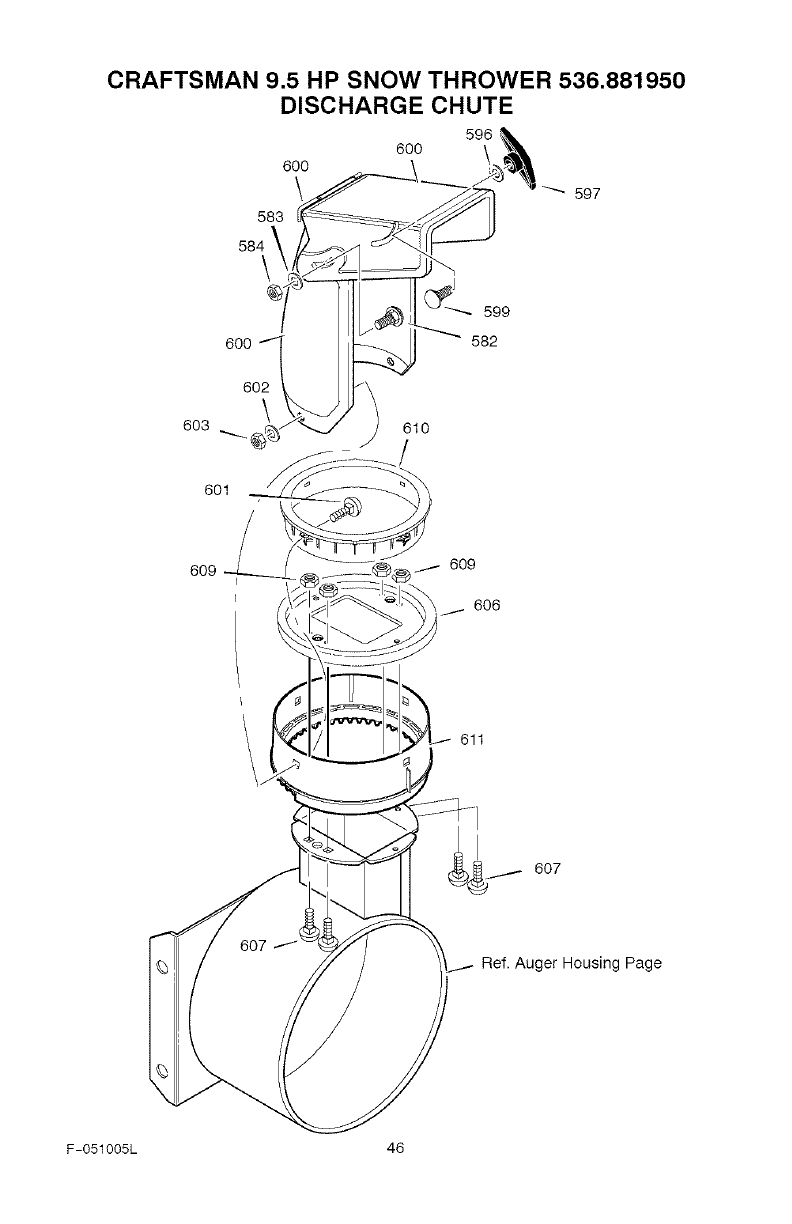 CRAFTSMAN 9.5 HP SNOW THROWER 536.881950
DISCHARGE CHUTE

596
600
600
597
583
584
599
582
600
602
603
610
601
609
609
606
611
607
607
Ref. Auger Housing Page

F-051005L
46