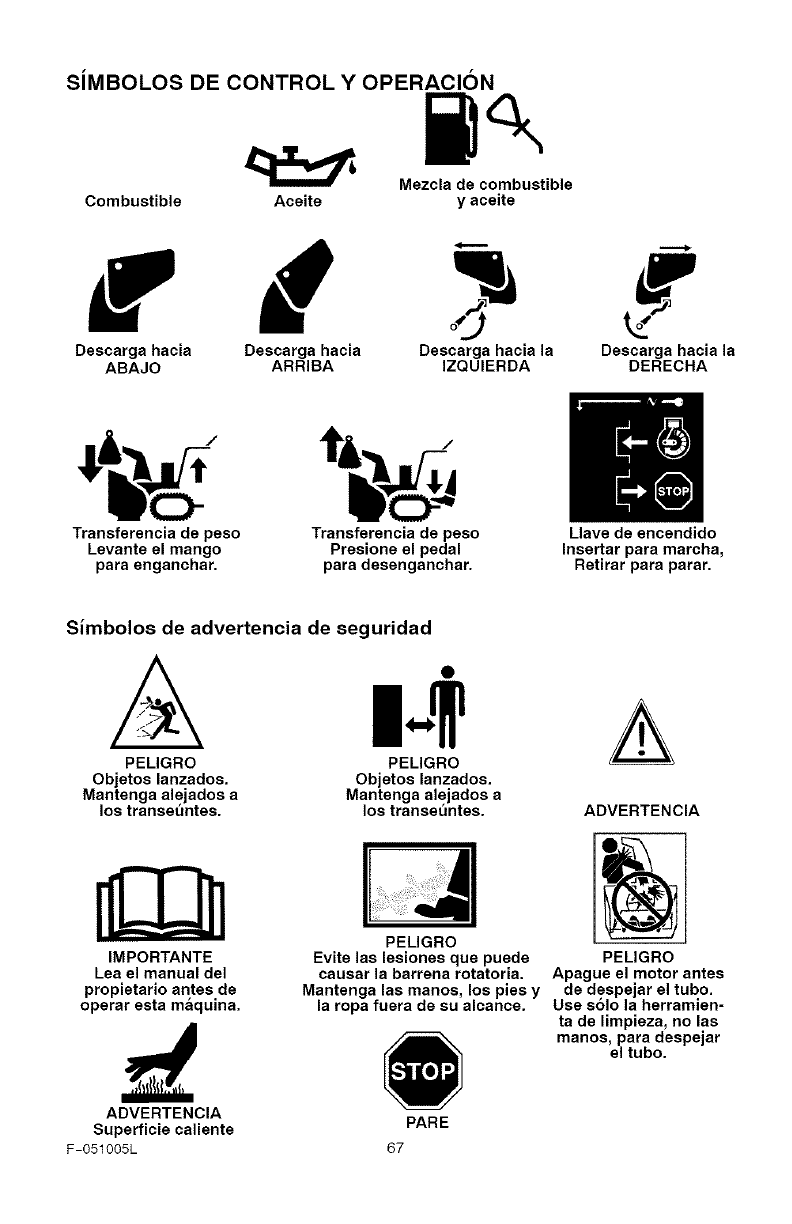 SÍMBOLOS DE CONTROL Y OPERACIÓN

Combustible

Aceite

Mezcla de combustible y aceite

Descarga hacia ABAJO

Descarga hacia ARRIBA

Descarga hacia la IZQUIERDA

Descarga hacia la DERECHA

Transferencia de peso Levante el mango para enganchar.

Transferencia de peso Presione el pedal para desenganchar.

STOP

Llave de encendido Insertar para marcha, Retirar para parar.

Símbolos de advertencia de seguridad

PELIGRO Objetos lanzados. Mantenga alejados a los transeúntes.

PELIGRO Objetos lanzados. Mantenga alejados a los transeúntes.

ADVERTENCIA

IMPORTANTE Lea el manual del propietario antes de operar esta máquina.

PELIGRO Evite las lesiones que puede causar la barrena rotatoria. Mantenga las manos, los pies y la ropa fuera de su alcance.

PELIGRO Apague el motor antes de despejar el tubo. Use sólo la herramienta de limpieza, no las manos, para despejar el tubo.

ADVERTENCIA Superficie caliente

STOP

PARE

F-051005L

67