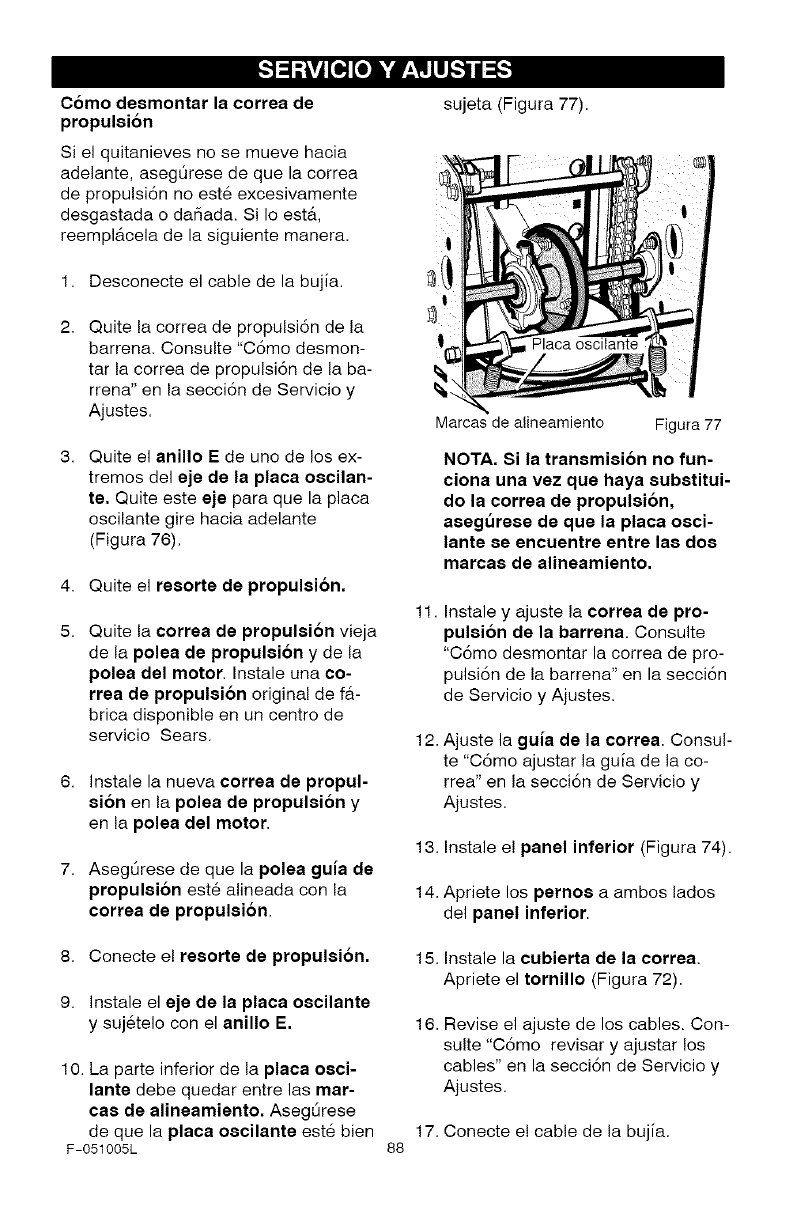 SERVICIO Y AJUSTES

Cómo desmontar la correa de propulsión

Si el quitanieves no se mueve hacia adelante, asegúrese de que la correa de propulsión no esté excesivamente desgastada o dañada. Si lo está, reemplácela de la siguiente manera.

1. Desconecte el cable de la bujía.

2. Quite la correa de propulsión de la barrena. Consulte "Cómo desmontar la correa de propulsión de la barrena" en la sección de Servicio y Ajustes.

3. Quite el anillo E de uno de los extremos del eje de la placa oscilante. Quite este eje para que la placa oscilante gire hacia adelante (Figura 76).

4. Quite el resorte de propulsión.

5. Quite la correa de propulsión vieja de la polea de propulsión y de la polea del motor. Instale una correa de propulsión original de fábrica disponible en un centro de servicio Sears.

6. Instale la nueva correa de propulsión en la polea de propulsión y en la polea del motor.

7. Asegúrese de que la polea guía de propulsión esté alineada con la correa de propulsión.

8. Conecte el resorte de propulsión.

9. Instale el eje de la placa oscilante y sujételo con el anillo E.

10. La parte inferior de la placa oscilante debe quedar entre las marcas de alineamiento. Asegúrese de que la placa oscilante esté bien sujeta (Figura 77).

Placa oscilante

Marcas de alineamiento

Figura 77

NOTA. Si la transmisión no funciona una vez que haya substituido la correa de propulsión, asegúrese de que la placa oscilante se encuentre entre las dos marcas de alineamiento.

11. Instale y ajuste la correa de propulsión de la barrena. Consulte "Cómo desmontar la correa de propulsión de la barrena" en la sección de Servicio y Ajustes.

12. Ajuste la guía de la correa. Consulte "Cómo ajustar la guía de la correa" en la sección de Servicio y Ajustes.

13. Instale el panel inferior (Figura 74).

14. Apriete los pernos a ambos lados del panel inferior.

15. Instale la cubierta de la correa. Apriete el tornillo (Figura 72).

16. Revise el ajuste de los cables. Consulte "Cómo revisar y ajustar los cables" en la sección de Servicio y Ajustes.

17. Conecte el cable de la bujía.

F-051005L

88