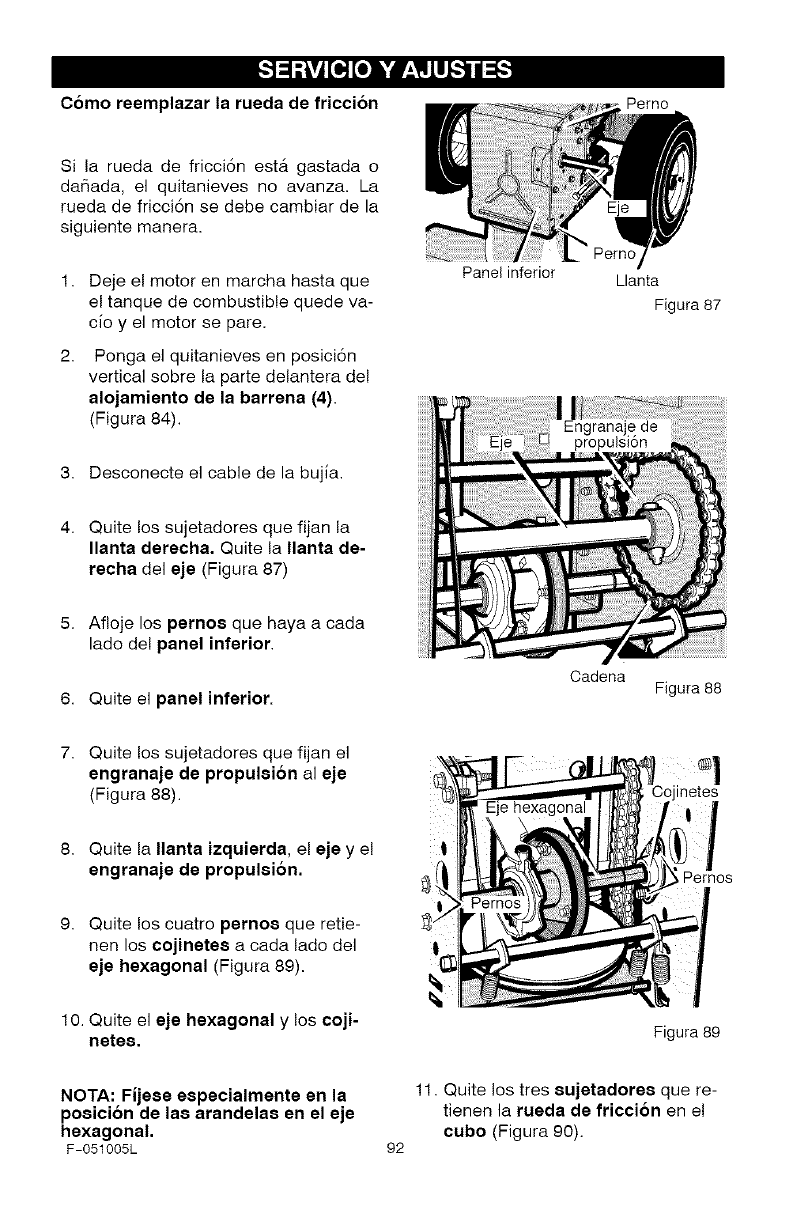 SERVICIO Y AJUSTES

Cómo reemplazar la rueda de fricción

Si la rueda de fricción está gastada o dañada, el quitanieves no avanza. La rueda de fricción se debe cambiar de la siguiente manera.

1. Deje el motor en marcha hasta que el tanque de combustible quede vacío y el motor se pare.

2. Ponga el quitanieves en posición vertical sobre la parte delantera del alojamiento de la barrena (4). (Figura 84).

3. Desconecte el cable de la bujía.

4. Quite los sujetadores que fijan la llanta derecha. Quite la llanta derecha del eje (Figura 87)

5. Afloje los pernos que haya a cada lado del panel inferior.

6. Quite el panel inferior.

7. Quite los sujetadores que fijan el engranaje de propulsión al eje (Figura 88).

8. Quite la llanta izquierda, el eje y el engranaje de propulsión.

9. Quite los cuatro pernos que retienen los cojinetes a cada lado del eje hexagonal (Figura 89).

10. Quite el eje hexagonal y los cojinetes.

NOTA: Fíjese especialmente en la posición de las arandelas en el eje hexagonal.

Perno
Eje
Perno
Panel inferior
Llanta
Figura 87

Eje
Engranaje de propulsión
Cadena
Figura 88

Eje hexagonal
Cojinetes
Pernos
Pernos
Figura 89

11. Quite los tres sujetadores que retienen la rueda de fricción en el cubo (Figura 90).

F-051005L
92