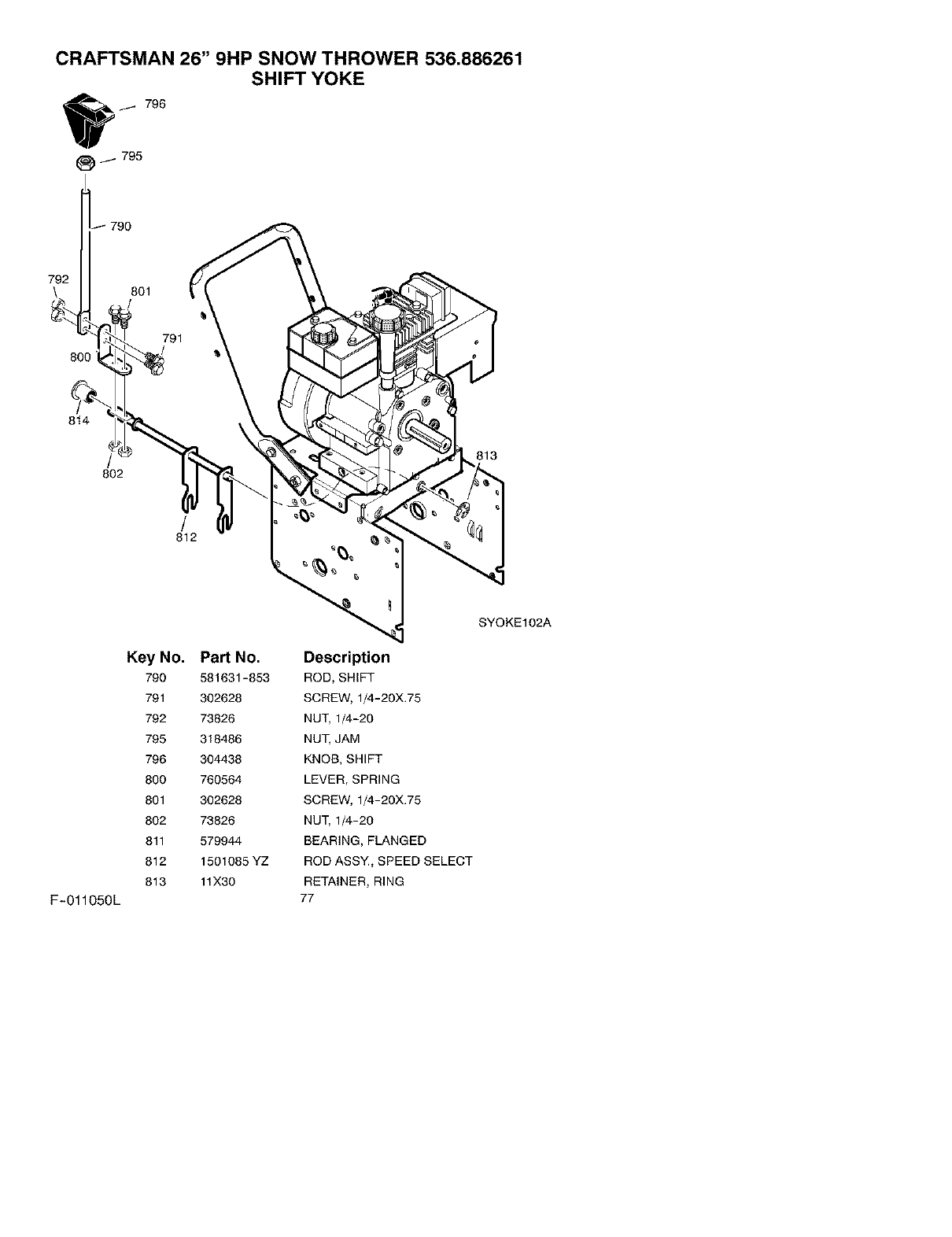 CRAFTSMAN 26" 9HP SNOW THROWER 536.886261
SHIFT YOKE

796
795
790
792
801
791
800
814
802
812
813

SYOKE102A

| Key No. | Part No. | Description |
|---|---|---|
| 790 | 581631-853 | ROD, SHIFT |
| 791 | 302628 | SCREW, 1/4-20X.75 |
| 792 | 73826 | NUT, 1/4-20 |
| 795 | 318486 | NUT, JAM |
| 796 | 304438 | KNOB, SHIFT |
| 800 | 760564 | LEVER, SPRING |
| 801 | 302628 | SCREW, 1/4-20X.75 |
| 802 | 73826 | NUT, 1/4-20 |
| 811 | 579944 | BEARING, FLANGED |
| 812 | 1501085 YZ | ROD ASSY., SPEED SELECT |
| 813 | 11X30 | RETAINER, RING |

F-011050L

77