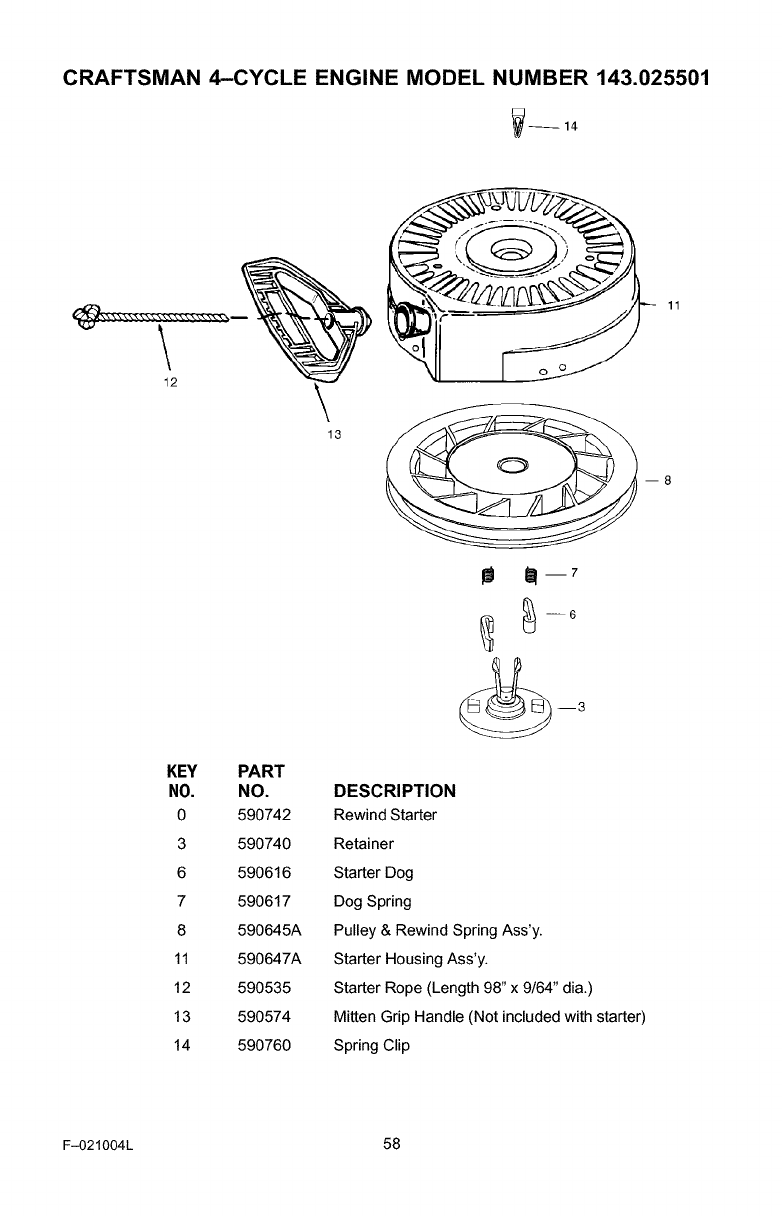 CRAFTSMAN 4–CYCLE ENGINE MODEL NUMBER 143.025501

14

11

12

13

8

7

6

3

| KEY NO. | PART NO. | DESCRIPTION |
|---|---|---|
| 0 | 590742 | Rewind Starter |
| 3 | 590740 | Retainer |
| 6 | 590616 | Starter Dog |
| 7 | 590617 | Dog Spring |
| 8 | 590645A | Pulley & Rewind Spring Ass'y. |
| 11 | 590647A | Starter Housing Ass'y. |
| 12 | 590535 | Starter Rope (Length 98" x 9/64" dia.) |
| 13 | 590574 | Mitten Grip Handle (Not included with starter) |
| 14 | 590760 | Spring Clip |

F–021004L

58