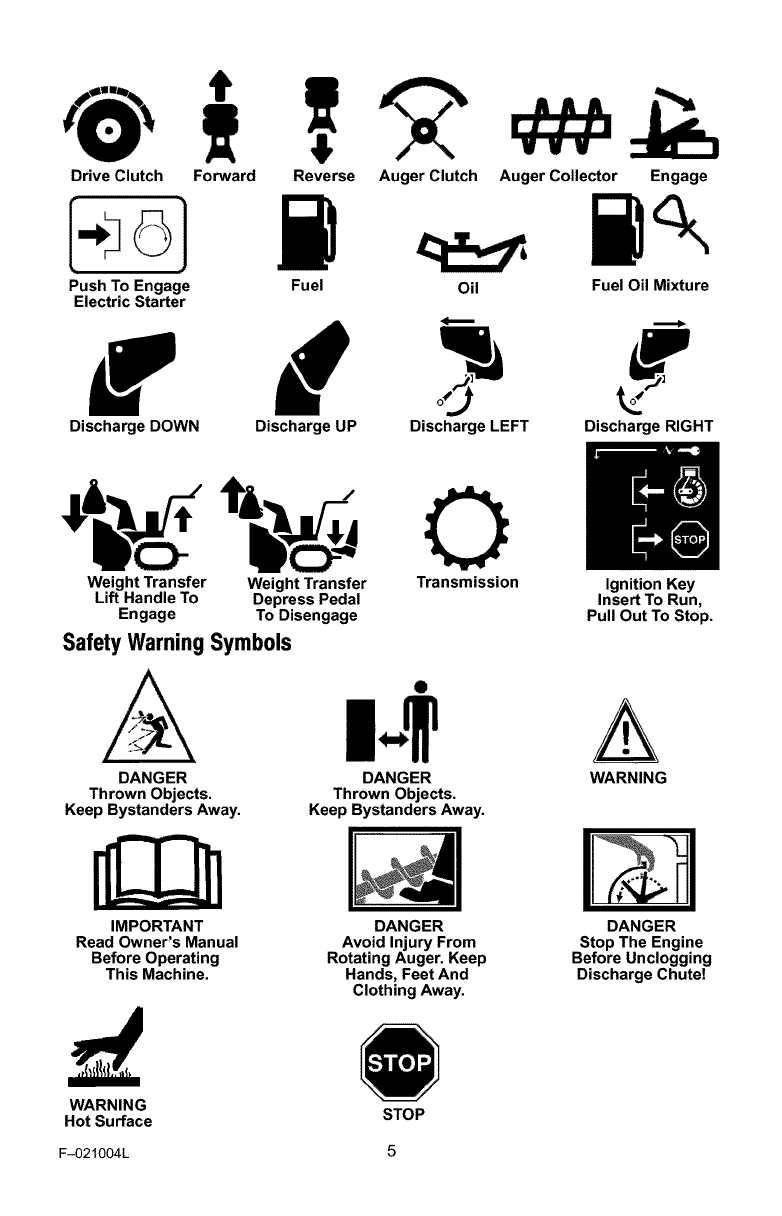 Drive Clutch Forward Reverse Auger Clutch Auger Collector Engage

Push To Engage Electric Starter

Fuel

Oil

Fuel Oil Mixture

Discharge DOWN Discharge UP Discharge LEFT Discharge RIGHT

STOP

Weight Transfer Lift Handle To Engage

Weight Transfer Depress Pedal To Disengage

Transmission

Ignition Key Insert To Run, Pull Out To Stop.

Safety Warning Symbols

DANGER
Thrown Objects.
Keep Bystanders Away.

DANGER
Thrown Objects.
Keep Bystanders Away.

WARNING

IMPORTANT
Read Owner's Manual Before Operating This Machine.

DANGER
Avoid Injury From Rotating Auger. Keep Hands, Feet And Clothing Away.

DANGER
Stop The Engine Before Unclogging Discharge Chute!

WARNING
Hot Surface

STOP

STOP

F–021004L

5