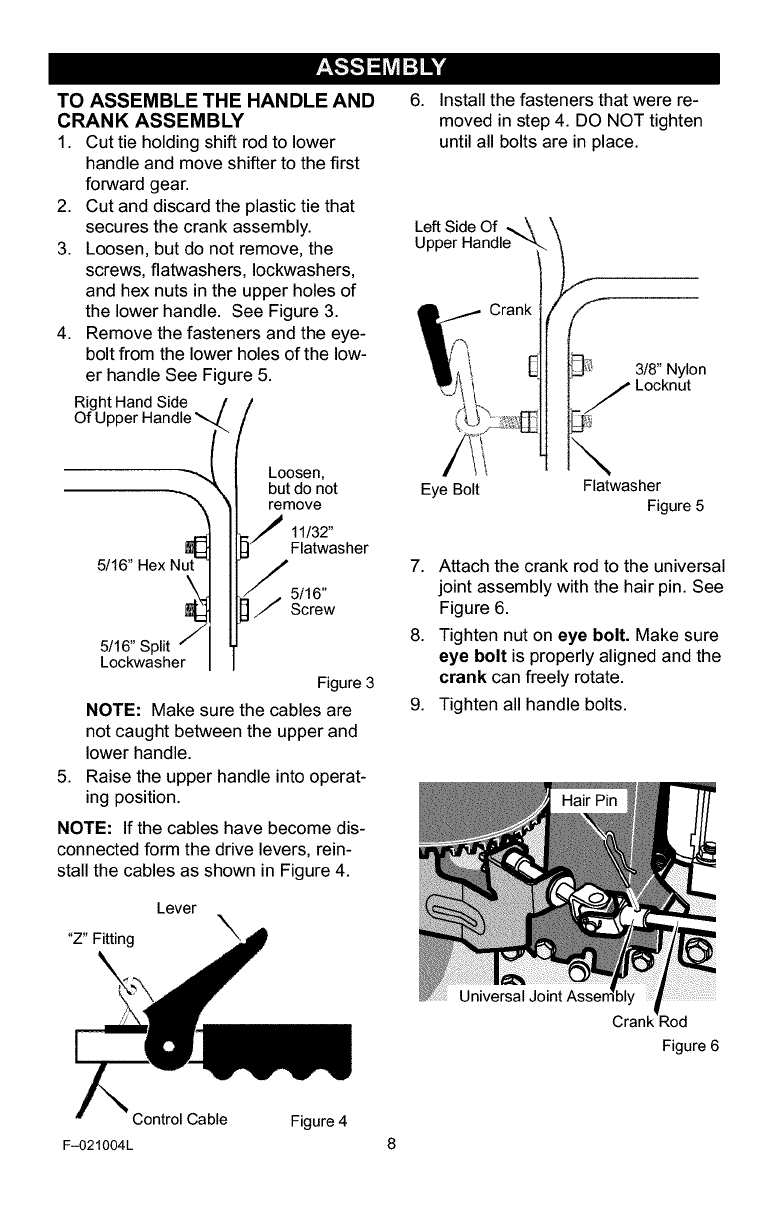 ASSEMBLY

TO ASSEMBLE THE HANDLE AND CRANK ASSEMBLY
1. Cut tie holding shift rod to lower handle and move shifter to the first forward gear.
2. Cut and discard the plastic tie that secures the crank assembly.
3. Loosen, but do not remove, the screws, flatwashers, lockwashers, and hex nuts in the upper holes of the lower handle. See Figure 3.
4. Remove the fasteners and the eyebolt from the lower holes of the lower handle See Figure 5.

Right Hand Side Of Upper Handle
Loosen, but do not remove
11/32" Flatwasher
5/16" Hex Nut
5/16" Screw
5/16" Split Lockwasher
Figure 3

NOTE: Make sure the cables are not caught between the upper and lower handle.
5. Raise the upper handle into operating position.

NOTE: If the cables have become disconnected form the drive levers, reinstall the cables as shown in Figure 4.

Lever
"Z" Fitting
Control Cable
Figure 4

6. Install the fasteners that were removed in step 4. DO NOT tighten until all bolts are in place.

Left Side Of Upper Handle
Crank
3/8" Nylon Locknut
Eye Bolt
Flatwasher
Figure 5

7. Attach the crank rod to the universal joint assembly with the hair pin. See Figure 6.
8. Tighten nut on eye bolt. Make sure eye bolt is properly aligned and the crank can freely rotate.
9. Tighten all handle bolts.

Hair Pin
Universal Joint Assembly
Crank Rod
Figure 6

F–021004L
8