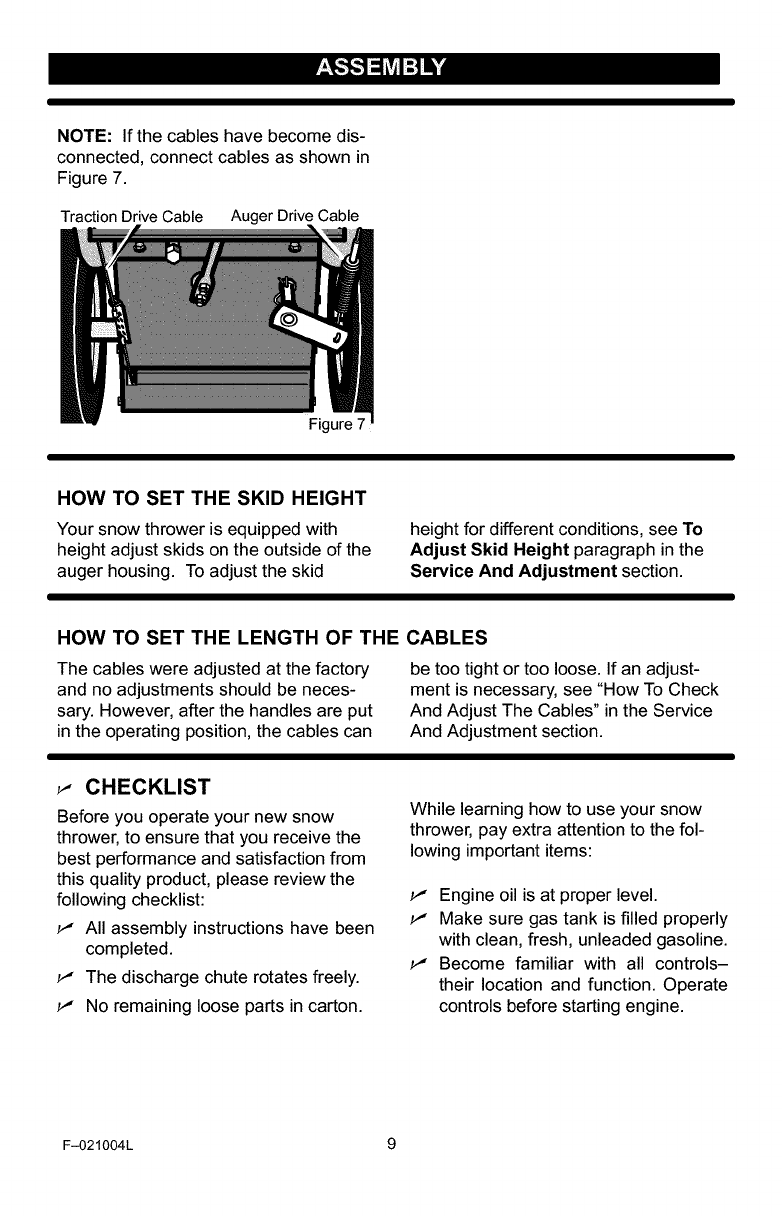 ASSEMBLY

NOTE: If the cables have become disconnected, connect cables as shown in Figure 7.

Traction Drive Cable Auger Drive Cable

Figure 7

HOW TO SET THE SKID HEIGHT

Your snow thrower is equipped with height adjust skids on the outside of the auger housing. To adjust the skid height for different conditions, see To Adjust Skid Height paragraph in the Service And Adjustment section.

HOW TO SET THE LENGTH OF THE CABLES

The cables were adjusted at the factory and no adjustments should be necessary. However, after the handles are put in the operating position, the cables can be too tight or too loose. If an adjustment is necessary, see "How To Check And Adjust The Cables" in the Service And Adjustment section.

✓ CHECKLIST

Before you operate your new snow thrower, to ensure that you receive the best performance and satisfaction from this quality product, please review the following checklist:

✓ All assembly instructions have been completed.

✓ The discharge chute rotates freely.

✓ No remaining loose parts in carton.

While learning how to use your snow thrower, pay extra attention to the following important items:

✓ Engine oil is at proper level.

✓ Make sure gas tank is filled properly with clean, fresh, unleaded gasoline.

✓ Become familiar with all controls– their location and function. Operate controls before starting engine.

F–021004L 9