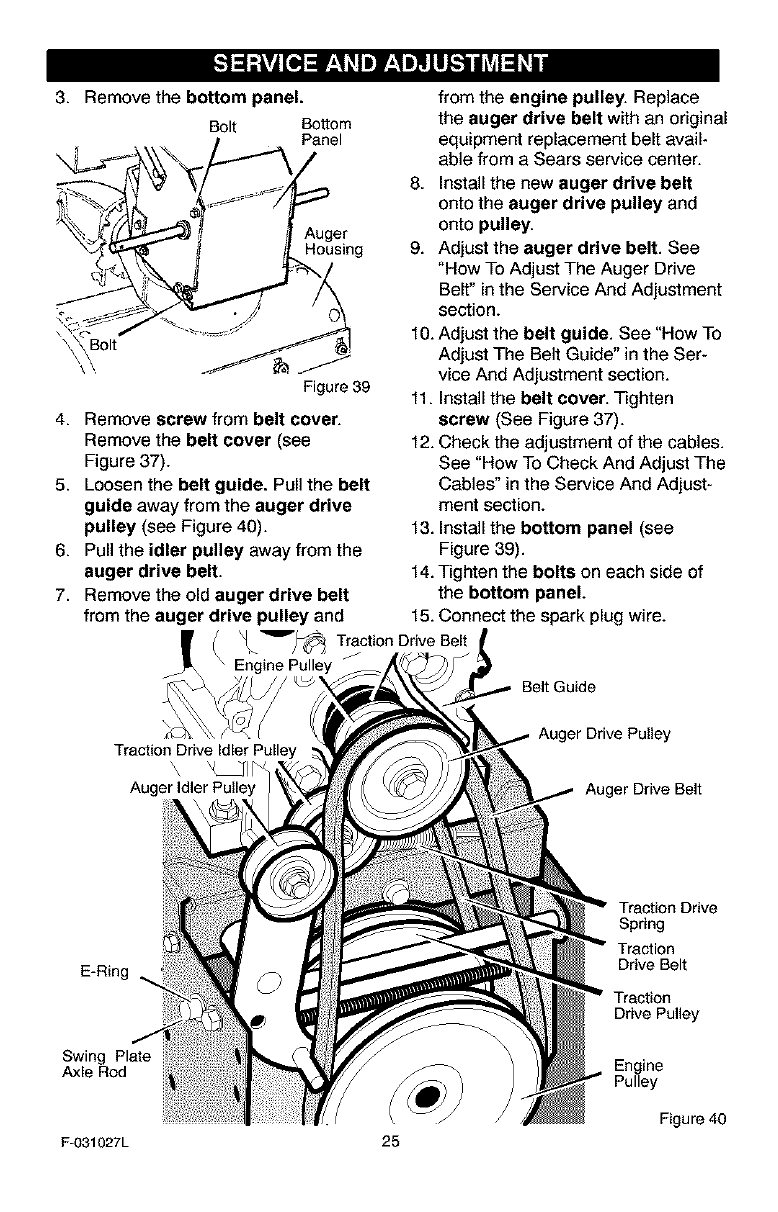 SERVICE AND ADJUSTMENT

3. Remove the bottom panel.

Bolt
Bottom Panel
Auger Housing
Bolt
Figure 39

4. Remove screw from belt cover. Remove the belt cover (see Figure 37).
5. Loosen the belt guide. Pull the belt guide away from the auger drive pulley (see Figure 40).
6. Pull the idler pulley away from the auger drive belt.
7. Remove the old auger drive belt from the auger drive pulley and from the engine pulley. Replace the auger drive belt with an original equipment replacement belt available from a Sears service center.
8. Install the new auger drive belt onto the auger drive pulley and onto pulley.
9. Adjust the auger drive belt. See "How To Adjust The Auger Drive Belt" in the Service And Adjustment section.
10. Adjust the belt guide. See "How To Adjust The Belt Guide" in the Service And Adjustment section.
11. Install the belt cover. Tighten screw (See Figure 37).
12. Check the adjustment of the cables. See "How To Check And Adjust The Cables" in the Service And Adjustment section.
13. Install the bottom panel (see Figure 39).
14. Tighten the bolts on each side of the bottom panel.
15. Connect the spark plug wire.

Traction Drive Belt
Engine Pulley
Belt Guide
Auger Drive Pulley
Traction Drive Idler Pulley
Auger Idler Pulley
Auger Drive Belt
Traction Drive Spring
Traction Drive Belt
E-Ring
Traction Drive Pulley
Swing Plate Axle Rod
Engine Pulley
Figure 40

F-031027L
25