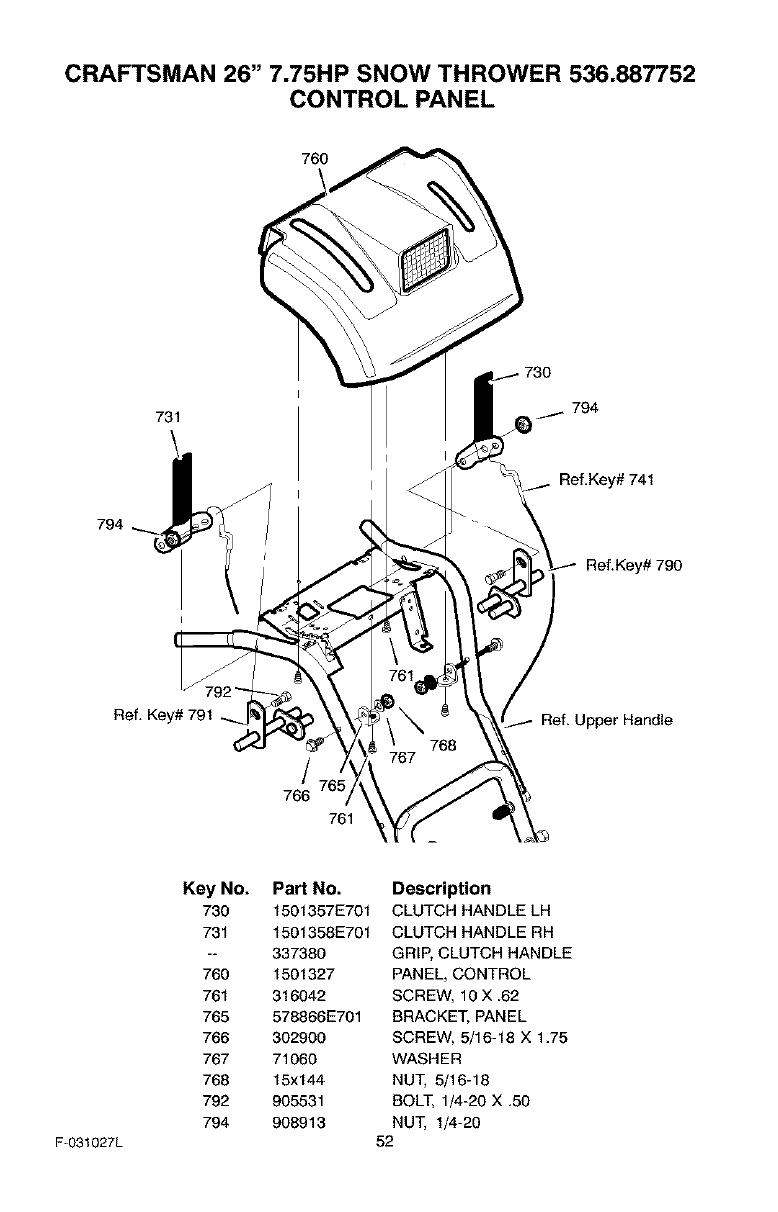 CRAFTSMAN 26" 7.75HP SNOW THROWER 536.887752
CONTROL PANEL

760

730

794

731

Ref.Key# 741

794

Ref.Key# 790

761

792

Ref. Key# 791

Ref. Upper Handle

768

767

765

766

761

| Key No. | Part No. | Description |
|---|---|---|
| 730 | 1501357E701 | CLUTCH HANDLE LH |
| 731 | 1501358E701 | CLUTCH HANDLE RH |
| -- | 337380 | GRIP, CLUTCH HANDLE |
| 760 | 1501327 | PANEL, CONTROL |
| 761 | 316042 | SCREW, 10 X .62 |
| 765 | 578866E701 | BRACKET, PANEL |
| 766 | 302900 | SCREW, 5/16-18 X 1.75 |
| 767 | 71060 | WASHER |
| 768 | 15x144 | NUT, 5/16-18 |
| 792 | 905531 | BOLT, 1/4-20 X .50 |
| 794 | 908913 | NUT, 1/4-20 |

F-031027L

52