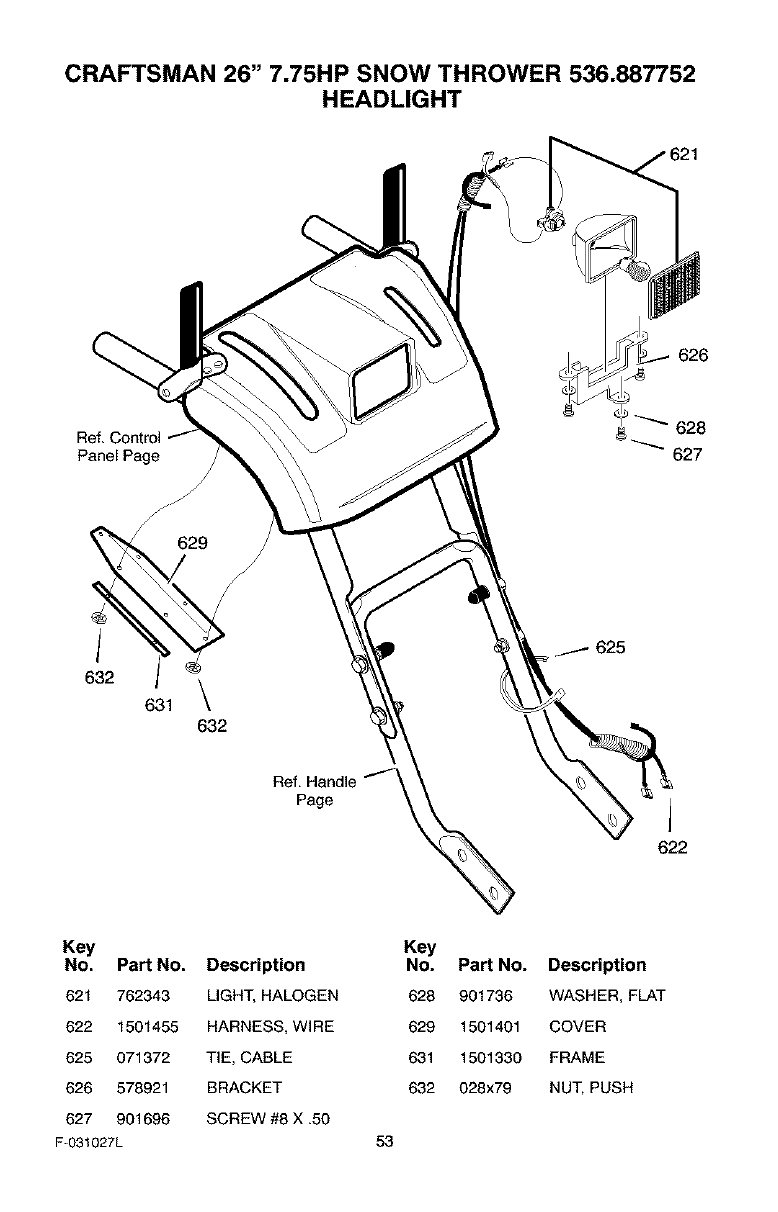 CRAFTSMAN 26" 7.75HP SNOW THROWER 536.887752
HEADLIGHT

621

626

628

627

Ref. Control Panel Page

629

625

632

631

632

Ref. Handle Page

622

| Key No. | Part No. | Description |
|---|---|---|
| 621 | 762343 | LIGHT, HALOGEN |
| 622 | 1501455 | HARNESS, WIRE |
| 625 | 071372 | TIE, CABLE |
| 626 | 578921 | BRACKET |
| 627 | 901696 | SCREW #8 X .50 |

| Key No. | Part No. | Description |
|---|---|---|
| 628 | 901736 | WASHER, FLAT |
| 629 | 1501401 | COVER |
| 631 | 1501330 | FRAME |
| 632 | 028x79 | NUT, PUSH |

F-031027L

53