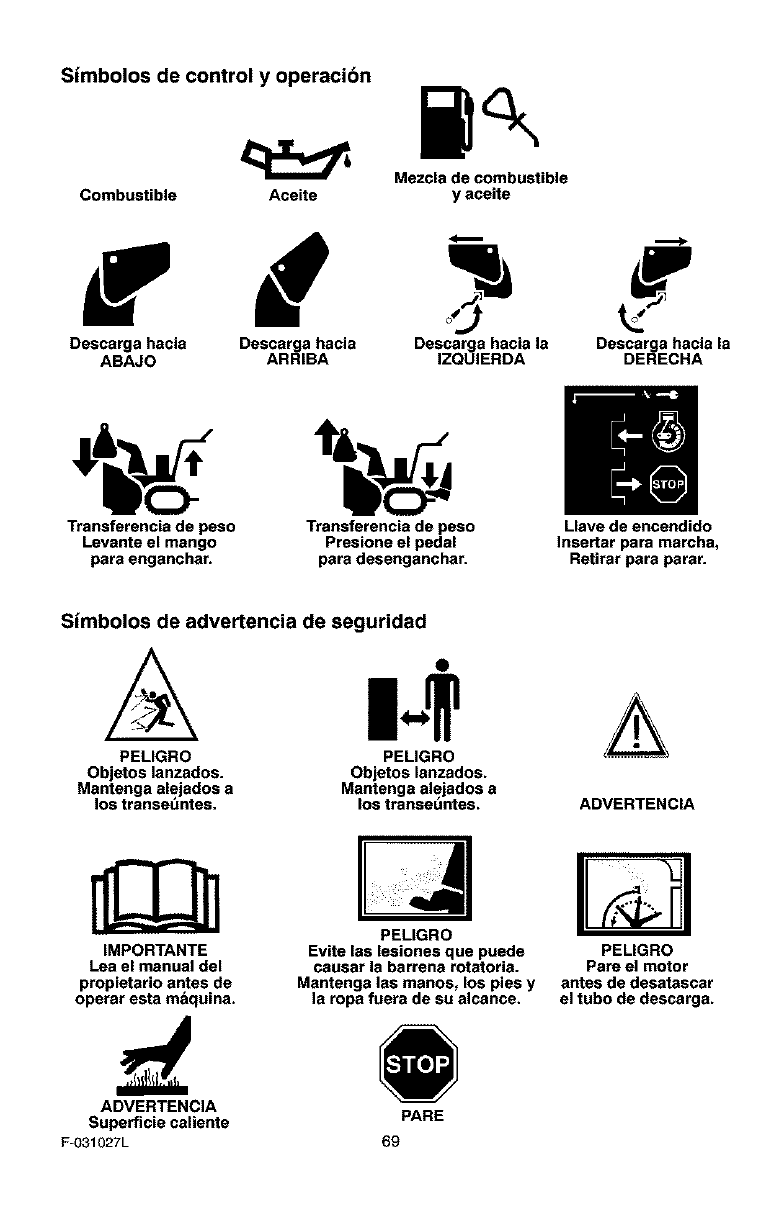 Símbolos de control y operación

Combustible

Aceite

Mezcla de combustible y aceite

Descarga hacia ABAJO

Descarga hacia ARRIBA

Descarga hacia la IZQUIERDA

Descarga hacia la DERECHA

Transferencia de peso Levante el mango para enganchar.

Transferencia de peso Presione el pedal para desenganchar.

STOP

Llave de encendido Insertar para marcha, Retirar para parar.

Símbolos de advertencia de seguridad

PELIGRO Objetos lanzados. Mantenga alejados a los transeúntes.

PELIGRO Objetos lanzados. Mantenga alejados a los transeúntes.

ADVERTENCIA

IMPORTANTE Lea el manual del propietario antes de operar esta máquina.

PELIGRO Evite las lesiones que puede causar la barrena rotatoria. Mantenga las manos, los pies y la ropa fuera de su alcance.

PELIGRO Pare el motor antes de desatascar el tubo de descarga.

ADVERTENCIA Superficie caliente

STOP

PARE

F-031027L

69