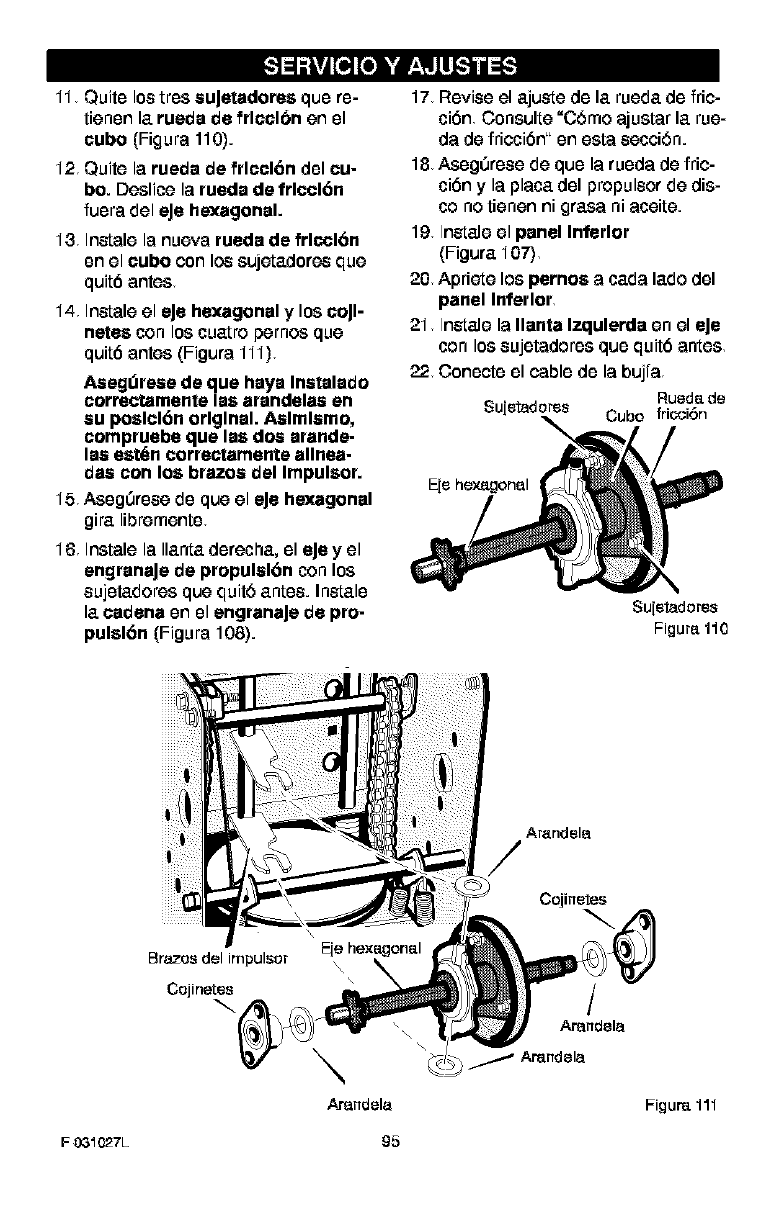 SERVICIO Y AJUSTES

11. Quite los tres sujetadores que retienen la rueda de fricción en el cubo (Figura 110).

12. Quite la rueda de fricción del cubo. Deslice la rueda de fricción fuera del eje hexagonal.

13. Instale la nueva rueda de fricción en el cubo con los sujetadores que quitó antes.

14. Instale el eje hexagonal y los cojinetes con los cuatro pernos que quitó antes (Figura 111).

Asegúrese de que haya instalado correctamente las arandelas en su posición original. Asimismo, compruebe que las dos arandelas estén correctamente alineadas con los brazos del impulsor.

15. Asegúrese de que el eje hexagonal gira libremente.

16. Instale la llanta derecha, el eje y el engranaje de propulsión con los sujetadores que quitó antes. Instale la cadena en el engranaje de propulsión (Figura 108).

17. Revise el ajuste de la rueda de fricción. Consulte "Cómo ajustar la rueda de fricción" en esta sección.

18. Asegúrese de que la rueda de fricción y la placa del propulsor de disco no tienen ni grasa ni aceite.

19. Instale el panel inferior (Figura 107).

20. Apriete los pernos a cada lado del panel inferior.

21. Instale la llanta izquierda en el eje con los sujetadores que quitó antes.

22. Conecte el cable de la bujía.

Sujetadores
Cubo
Rueda de fricción
Eje hexagonal
Sujetadores
Figura 110

Arandela
Cojinetes
Brazos del impulsor
Eje hexagonal
Cojinetes
Arandela
Arandela
Arandela
Figura 111

F-031027L
95