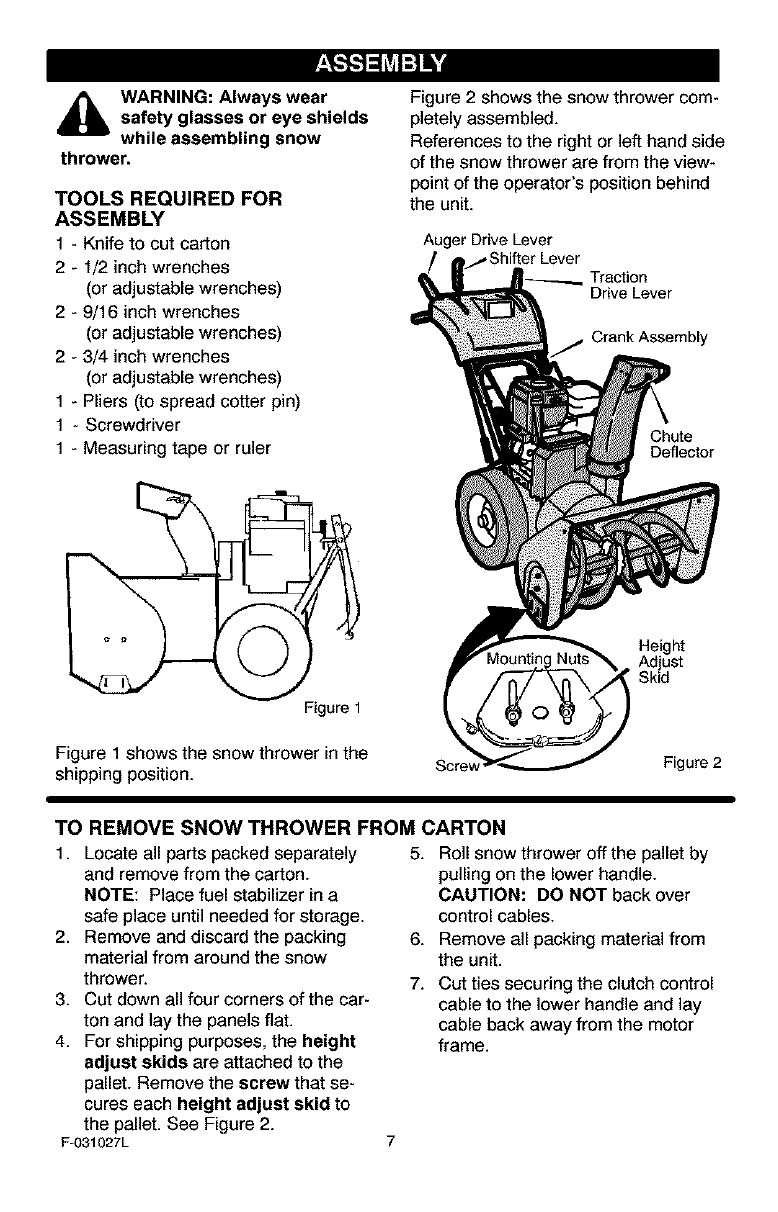 ASSEMBLY

WARNING: Always wear safety glasses or eye shields while assembling snow thrower.

TOOLS REQUIRED FOR ASSEMBLY

1 - Knife to cut carton
2 - 1/2 inch wrenches (or adjustable wrenches)
2 - 9/16 inch wrenches (or adjustable wrenches)
2 - 3/4 inch wrenches (or adjustable wrenches)
1 - Pliers (to spread cotter pin)
1 - Screwdriver
1 - Measuring tape or ruler

Figure 1

Figure 1 shows the snow thrower in the shipping position.

Figure 2 shows the snow thrower completely assembled.

References to the right or left hand side of the snow thrower are from the viewpoint of the operator's position behind the unit.

Auger Drive Lever
Shifter Lever
Traction Drive Lever
Crank Assembly
Chute Deflector
Mounting Nuts
Height Adjust Skid
Screw
Figure 2

TO REMOVE SNOW THROWER FROM CARTON

1. Locate all parts packed separately and remove from the carton. NOTE: Place fuel stabilizer in a safe place until needed for storage.
2. Remove and discard the packing material from around the snow thrower.
3. Cut down all four corners of the carton and lay the panels flat.
4. For shipping purposes, the height adjust skids are attached to the pallet. Remove the screw that secures each height adjust skid to the pallet. See Figure 2.
5. Roll snow thrower off the pallet by pulling on the lower handle. CAUTION: DO NOT back over control cables.
6. Remove all packing material from the unit.
7. Cut ties securing the clutch control cable to the lower handle and lay cable back away from the motor frame.

F-031027L
7