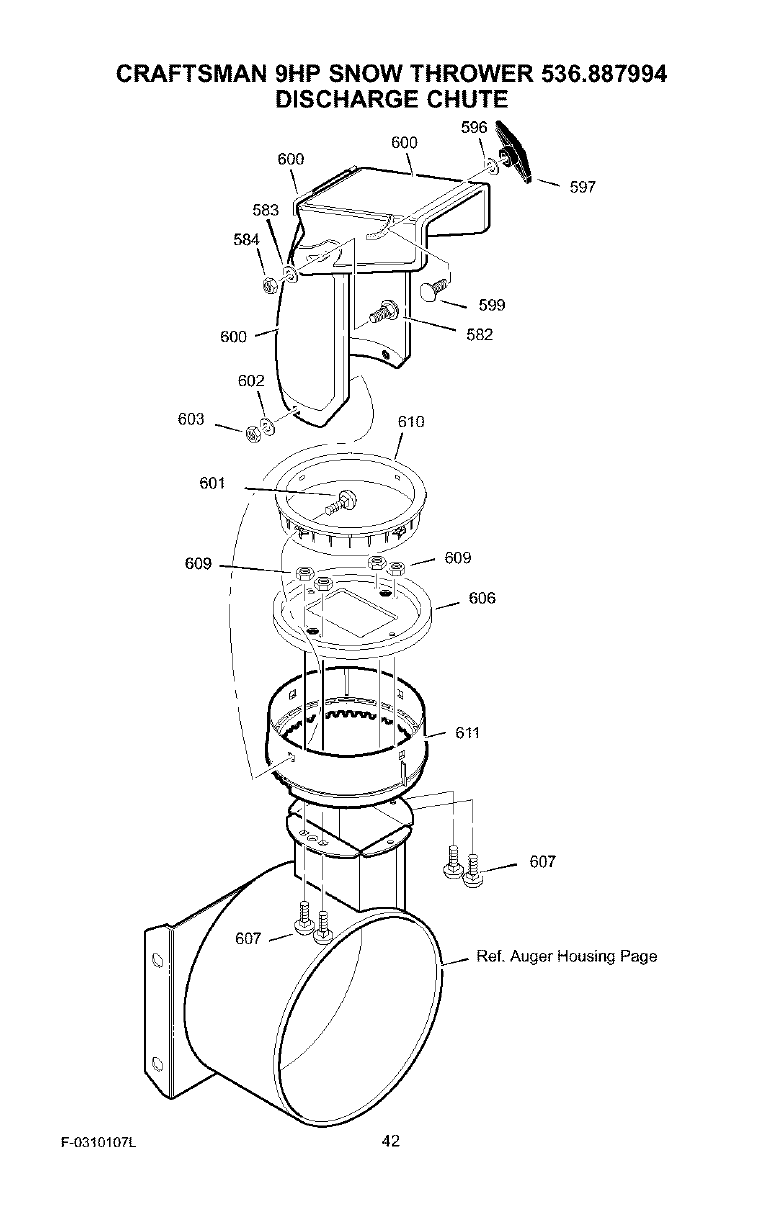 CRAFTSMAN 9HP SNOW THROWER 536.887994
DISCHARGE CHUTE

596
600
600
597
583
584
599
582
600
602
603
610
601
609
609
606
611
607
607
Ref. Auger Housing Page

F-0310107L
42