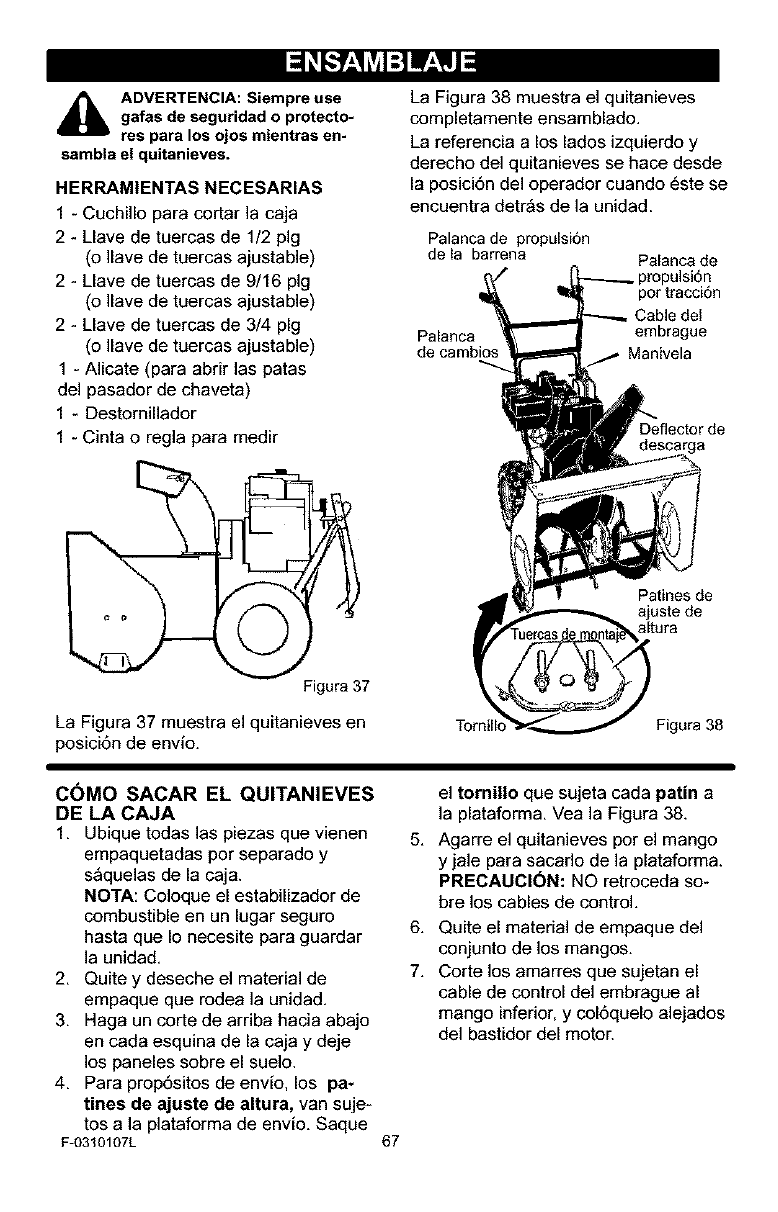 ENSAMBLAJE

ADVERTENCIA: Siempre use gafas de seguridad o protectores para los ojos mientras ensambla el quitanieves.

HERRAMIENTAS NECESARIAS
1 - Cuchillo para cortar la caja
2 - Llave de tuercas de 1/2 plg (o llave de tuercas ajustable)
2 - Llave de tuercas de 9/16 plg (o llave de tuercas ajustable)
2 - Llave de tuercas de 3/4 plg (o llave de tuercas ajustable)
1 - Alicate (para abrir las patas del pasador de chaveta)
1 - Destornillador
1 - Cinta o regla para medir

Figura 37

La Figura 37 muestra el quitanieves en posición de envío.

La Figura 38 muestra el quitanieves completamente ensamblado.
La referencia a los lados izquierdo y derecho del quitanieves se hace desde la posición del operador cuando éste se encuentra detrás de la unidad.

Palanca de propulsión de la barrena
Palanca de propulsión por tracción
Cable del embrague
Palanca de cambios
Manivela
Deflector de descarga
Patines de ajuste de altura
Tuercas de montaje
Tornillo
Figura 38

CÓMO SACAR EL QUITANIEVES DE LA CAJA
1. Ubique todas las piezas que vienen empaquetadas por separado y sáquelas de la caja.
NOTA: Coloque el estabilizador de combustible en un lugar seguro hasta que lo necesite para guardar la unidad.
2. Quite y deseche el material de empaque que rodea la unidad.
3. Haga un corte de arriba hacia abajo en cada esquina de la caja y deje los paneles sobre el suelo.
4. Para propósitos de envío, los patines de ajuste de altura, van sujetos a la plataforma de envío. Saque el tornillo que sujeta cada patín a la plataforma. Vea la Figura 38.
5. Agarre el quitanieves por el mango y jale para sacarlo de la plataforma. PRECAUCIÓN: NO retroceda sobre los cables de control.
6. Quite el material de empaque del conjunto de los mangos.
7. Corte los amarres que sujetan el cable de control del embrague al mango inferior, y colóquelo alejados del bastidor del motor.

F-0310107L
67