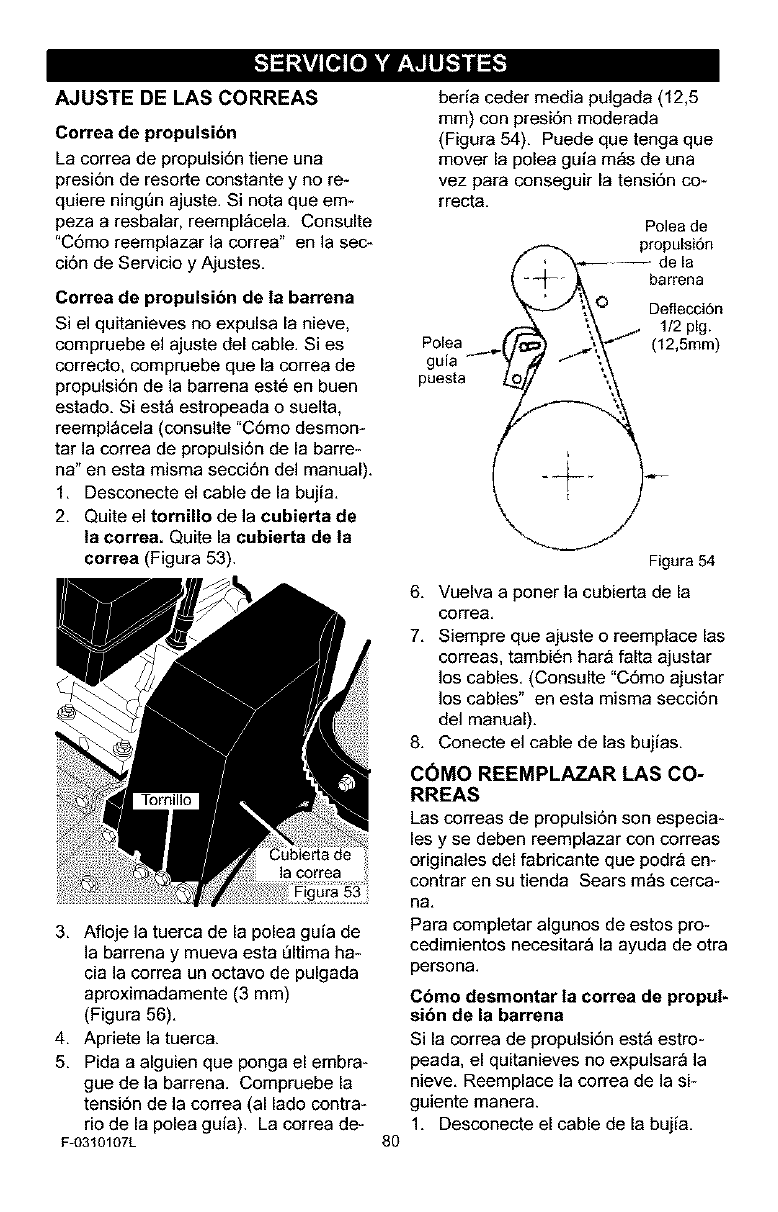 SERVICIO Y AJUSTES

AJUSTE DE LAS CORREAS

Correa de propulsión

La correa de propulsión tiene una presión de resorte constante y no requiere ningún ajuste. Si nota que empeza a resbalar, reemplácela. Consulte "Cómo reemplazar la correa" en la sección de Servicio y Ajustes.

Correa de propulsión de la barrena

Si el quitanieves no expulsa la nieve, compruebe el ajuste del cable. Si es correcto, compruebe que la correa de propulsión de la barrena esté en buen estado. Si está estropeada o suelta, reemplácela (consulte "Cómo desmontar la correa de propulsión de la barrena" en esta misma sección del manual).

1. Desconecte el cable de la bujía.
2. Quite el tornillo de la cubierta de la correa. Quite la cubierta de la correa (Figura 53).

Tornillo

Cubierta de la correa

Figura 53

3. Afloje la tuerca de la polea guía de la barrena y mueva esta última hacia la correa un octavo de pulgada aproximadamente (3 mm) (Figura 56).
4. Apriete la tuerca.
5. Pida a alguien que ponga el embrague de la barrena. Compruebe la tensión de la correa (al lado contrario de la polea guía). La correa debería ceder media pulgada (12,5 mm) con presión moderada (Figura 54). Puede que tenga que mover la polea guía más de una vez para conseguir la tensión correcta.

Polea de propulsión de la barrena

Deflección 1/2 plg. (12,5mm)

Polea guía puesta

Figura 54

6. Vuelva a poner la cubierta de la correa.
7. Siempre que ajuste o reemplace las correas, también hará falta ajustar los cables. (Consulte "Cómo ajustar los cables" en esta misma sección del manual).
8. Conecte el cable de las bujías.

CÓMO REEMPLAZAR LAS CORREAS

Las correas de propulsión son especiales y se deben reemplazar con correas originales del fabricante que podrá encontrar en su tienda Sears más cercana.

Para completar algunos de estos procedimientos necesitará la ayuda de otra persona.

Cómo desmontar la correa de propulsión de la barrena

Si la correa de propulsión está estropeada, el quitanieves no expulsará la nieve. Reemplace la correa de la siguiente manera.

1. Desconecte el cable de la bujía.

F-0310107L 80