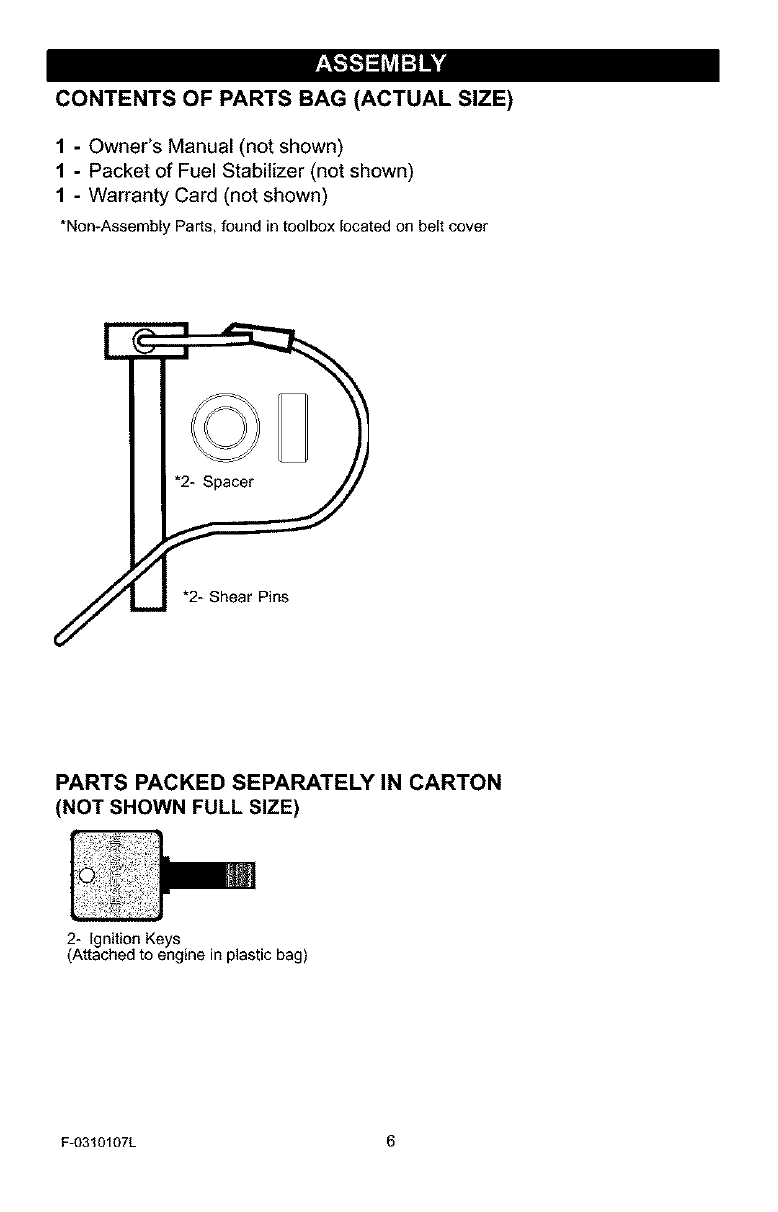 ASSEMBLY

CONTENTS OF PARTS BAG (ACTUAL SIZE)

1 - Owner's Manual (not shown)
1 - Packet of Fuel Stabilizer (not shown)
1 - Warranty Card (not shown)

*Non-Assembly Parts, found in toolbox located on belt cover

*2- Spacer

*2- Shear Pins

PARTS PACKED SEPARATELY IN CARTON
(NOT SHOWN FULL SIZE)

2- Ignition Keys
(Attached to engine in plastic bag)

F-0310107L

6