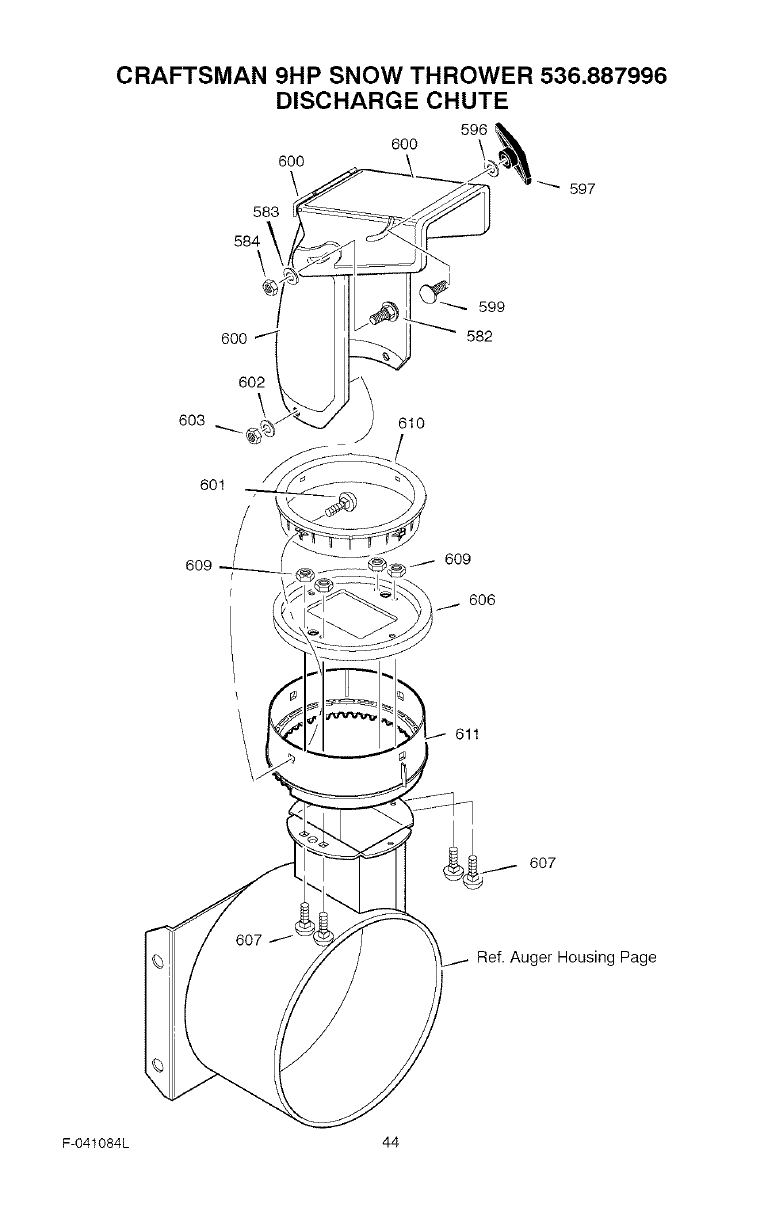 CRAFTSMAN 9HP SNOW THROWER 536.887996
DISCHARGE CHUTE

596
600
600
597
583
584
599
582
600
602
603
610
601
609
609
606
611
607
607
Ref. Auger Housing Page

F-041084L
44