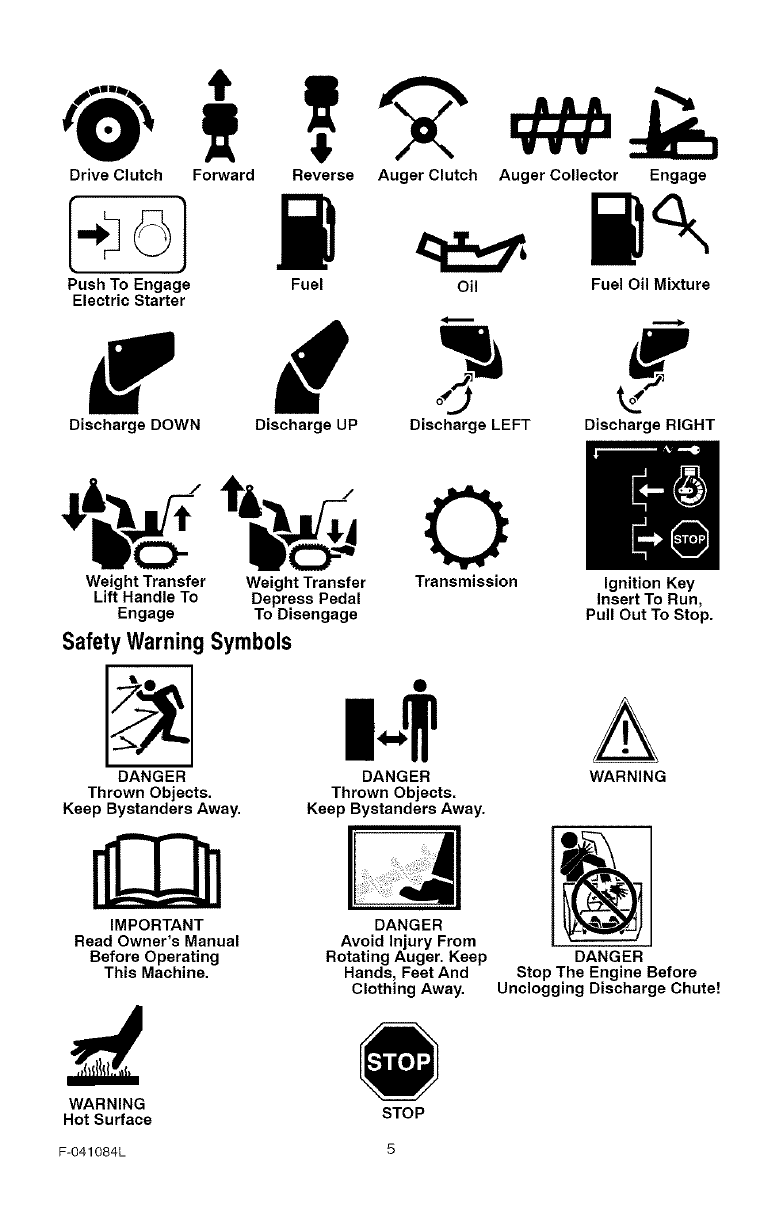 Drive Clutch Forward Reverse Auger Clutch Auger Collector Engage

Push To Engage Electric Starter

Fuel

Oil

Fuel Oil Mixture

Discharge DOWN

Discharge UP

Discharge LEFT

Discharge RIGHT

STOP

Weight Transfer Lift Handle To Engage

Weight Transfer Depress Pedal To Disengage

Transmission

Ignition Key Insert To Run, Pull Out To Stop.

Safety Warning Symbols

DANGER
Thrown Objects.
Keep Bystanders Away.

DANGER
Thrown Objects.
Keep Bystanders Away.

WARNING

IMPORTANT
Read Owner's Manual
Before Operating
This Machine.

DANGER
Avoid Injury From
Rotating Auger. Keep
Hands, Feet And
Clothing Away.

DANGER
Stop The Engine Before
Unclogging Discharge Chute!

WARNING
Hot Surface

STOP

STOP

F-041084L

5