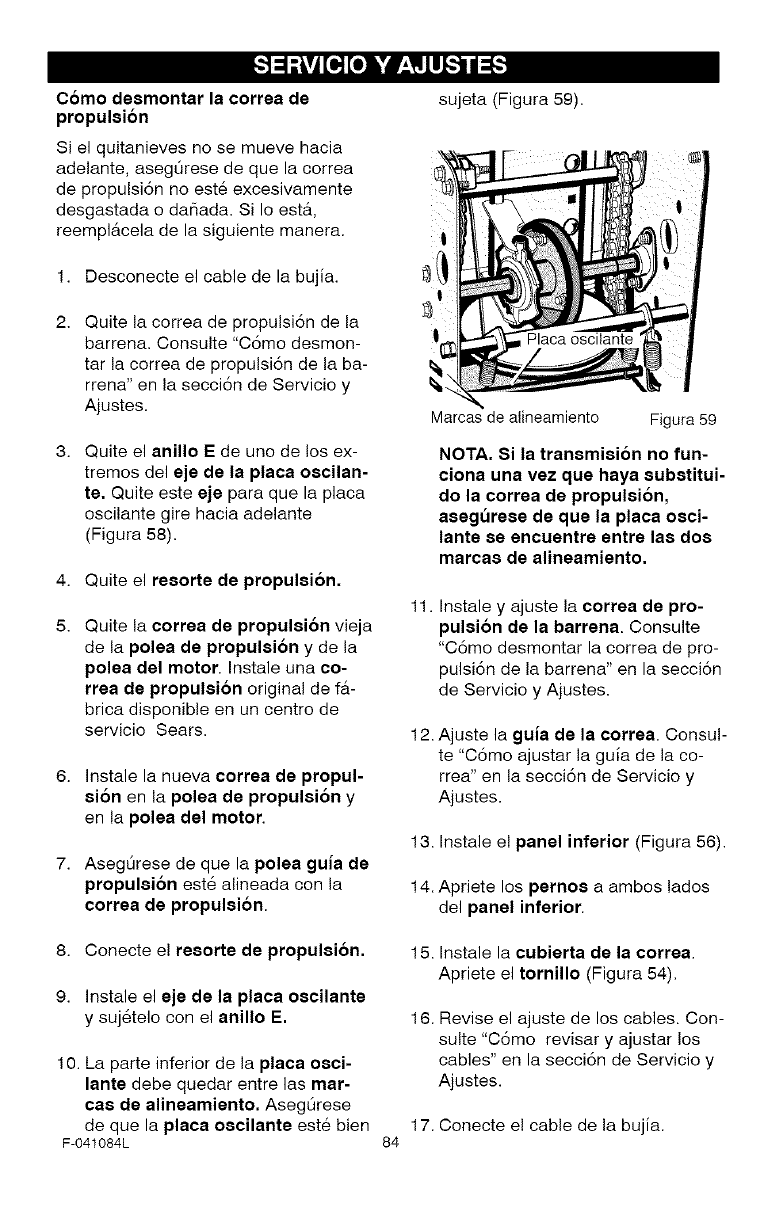 SERVICIO Y AJUSTES

Cómo desmontar la correa de propulsión

Si el quitanieves no se mueve hacia adelante, asegúrese de que la correa de propulsión no esté excesivamente desgastada o dañada. Si lo está, reemplácela de la siguiente manera.

1. Desconecte el cable de la bujía.

2. Quite la correa de propulsión de la barrena. Consulte "Cómo desmontar la correa de propulsión de la barrena" en la sección de Servicio y Ajustes.

3. Quite el anillo E de uno de los extremos del eje de la placa oscilante. Quite este eje para que la placa oscilante gire hacia adelante (Figura 58).

4. Quite el resorte de propulsión.

5. Quite la correa de propulsión vieja de la polea de propulsión y de la polea del motor. Instale una correa de propulsión original de fábrica disponible en un centro de servicio Sears.

6. Instale la nueva correa de propulsión en la polea de propulsión y en la polea del motor.

7. Asegúrese de que la polea guía de propulsión esté alineada con la correa de propulsión.

8. Conecte el resorte de propulsión.

9. Instale el eje de la placa oscilante y sujételo con el anillo E.

10. La parte inferior de la placa oscilante debe quedar entre las marcas de alineamiento. Asegúrese de que la placa oscilante esté bien sujeta (Figura 59).

Placa oscilante

Marcas de alineamiento

Figura 59

NOTA. Si la transmisión no funciona una vez que haya substituido la correa de propulsión, asegúrese de que la placa oscilante se encuentre entre las dos marcas de alineamiento.

11. Instale y ajuste la correa de propulsión de la barrena. Consulte "Cómo desmontar la correa de propulsión de la barrena" en la sección de Servicio y Ajustes.

12. Ajuste la guía de la correa. Consulte "Cómo ajustar la guía de la correa" en la sección de Servicio y Ajustes.

13. Instale el panel inferior (Figura 56).

14. Apriete los pernos a ambos lados del panel inferior.

15. Instale la cubierta de la correa. Apriete el tornillo (Figura 54).

16. Revise el ajuste de los cables. Consulte "Cómo revisar y ajustar los cables" en la sección de Servicio y Ajustes.

17. Conecte el cable de la bujía.

F-041084L

84