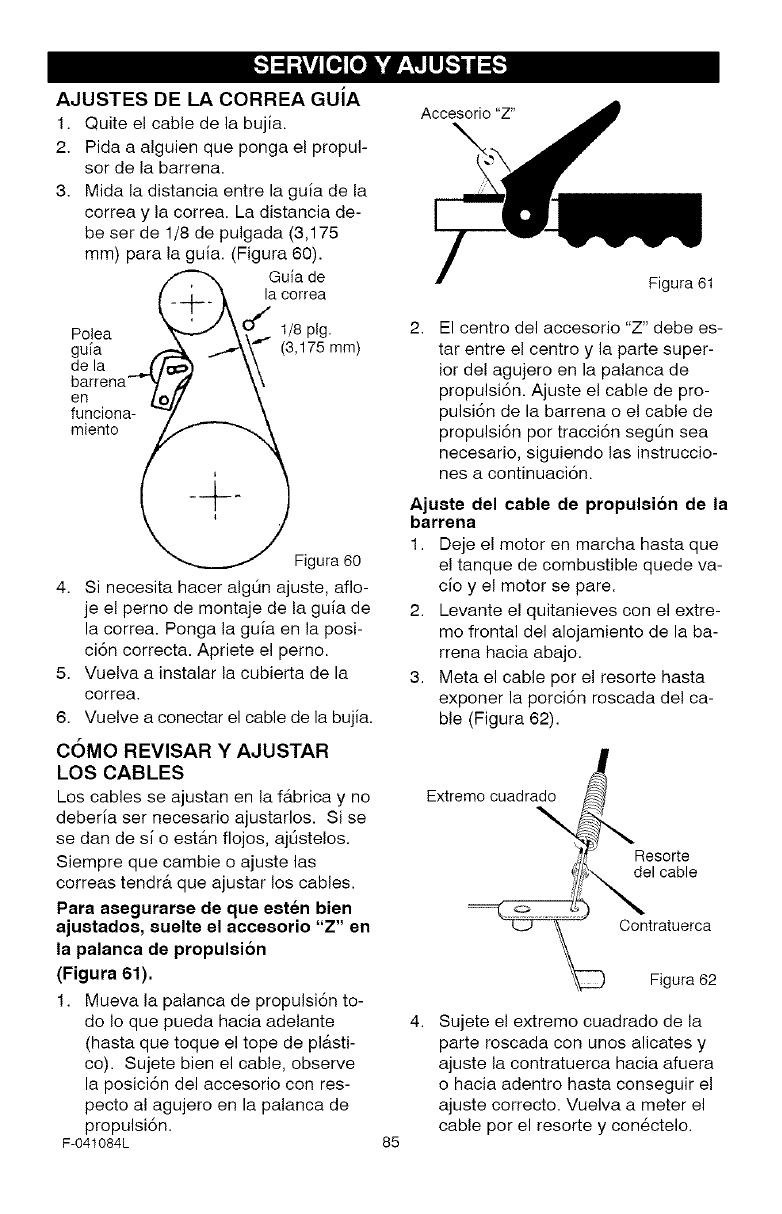 SERVICIO Y AJUSTES

AJUSTES DE LA CORREA GUÍA

1. Quite el cable de la bujía.
2. Pida a alguien que ponga el propulsor de la barrena.
3. Mida la distancia entre la guía de la correa y la correa. La distancia debe ser de 1/8 de pulgada (3,175 mm) para la guía. (Figura 60).

Guía de la correa

Polea guía de la barrena en funcionamiento

1/8 plg. (3,175 mm)

Figura 60

4. Si necesita hacer algún ajuste, afloje el perno de montaje de la guía de la correa. Ponga la guía en la posición correcta. Apriete el perno.
5. Vuelva a instalar la cubierta de la correa.
6. Vuelve a conectar el cable de la bujía.

CÓMO REVISAR Y AJUSTAR LOS CABLES

Los cables se ajustan en la fábrica y no debería ser necesario ajustarlos. Si se se dan de sí o están flojos, ajústelos.

Siempre que cambie o ajuste las correas tendrá que ajustar los cables.

Para asegurarse de que estén bien ajustados, suelte el accesorio "Z" en la palanca de propulsión (Figura 61).

1. Mueva la palanca de propulsión todo lo que pueda hacia adelante (hasta que toque el tope de plástico). Sujete bien el cable, observe la posición del accesorio con respecto al agujero en la palanca de propulsión.

Accesorio "Z"

Figura 61

2. El centro del accesorio "Z" debe estar entre el centro y la parte superior del agujero en la palanca de propulsión. Ajuste el cable de propulsión de la barrena o el cable de propulsión por tracción según sea necesario, siguiendo las instrucciones a continuación.

Ajuste del cable de propulsión de la barrena

1. Deje el motor en marcha hasta que el tanque de combustible quede vacío y el motor se pare.
2. Levante el quitanieves con el extremo frontal del alojamiento de la barrena hacia abajo.
3. Meta el cable por el resorte hasta exponer la porción roscada del cable (Figura 62).

Extremo cuadrado

Resorte del cable

Contratuerca

Figura 62

4. Sujete el extremo cuadrado de la parte roscada con unos alicates y ajuste la contratuerca hacia afuera o hacia adentro hasta conseguir el ajuste correcto. Vuelva a meter el cable por el resorte y conéctelo.

F-041084L

85