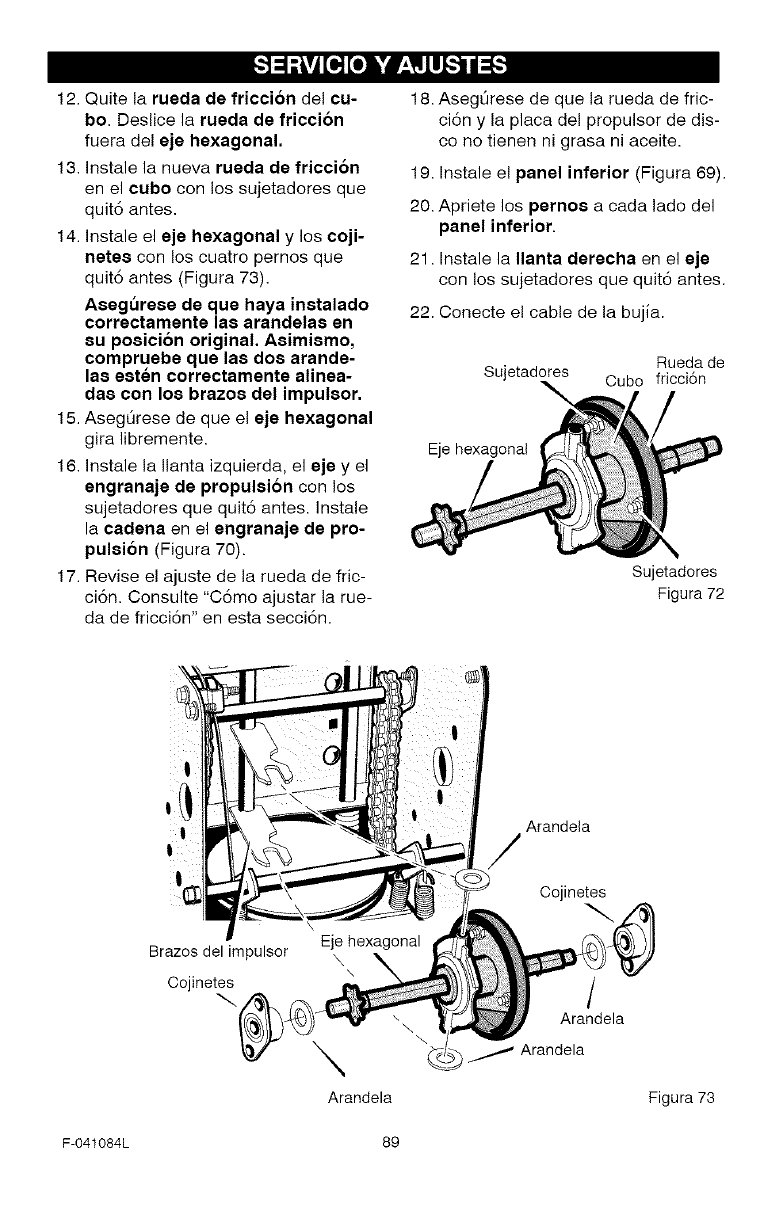 SERVICIO Y AJUSTES

12. Quite la rueda de fricción del cubo. Deslice la rueda de fricción fuera del eje hexagonal.

13. Instale la nueva rueda de fricción en el cubo con los sujetadores que quitó antes.

14. Instale el eje hexagonal y los cojinetes con los cuatro pernos que quitó antes (Figura 73).

Asegúrese de que haya instalado correctamente las arandelas en su posición original. Asimismo, compruebe que las dos arandelas estén correctamente alineadas con los brazos del impulsor.

15. Asegúrese de que el eje hexagonal gira libremente.

16. Instale la llanta izquierda, el eje y el engranaje de propulsión con los sujetadores que quitó antes. Instale la cadena en el engranaje de propulsión (Figura 70).

17. Revise el ajuste de la rueda de fricción. Consulte "Cómo ajustar la rueda de fricción" en esta sección.

18. Asegúrese de que la rueda de fricción y la placa del propulsor de disco no tienen ni grasa ni aceite.

19. Instale el panel inferior (Figura 69).

20. Apriete los pernos a cada lado del panel inferior.

21. Instale la llanta derecha en el eje con los sujetadores que quitó antes.

22. Conecte el cable de la bujía.

Sujetadores
Cubo
Rueda de fricción
Eje hexagonal
Sujetadores
Figura 72

Arandela
Cojinetes
Brazos del impulsor
Eje hexagonal
Cojinetes
Arandela
Arandela
Arandela
Figura 73

F-041084L
89