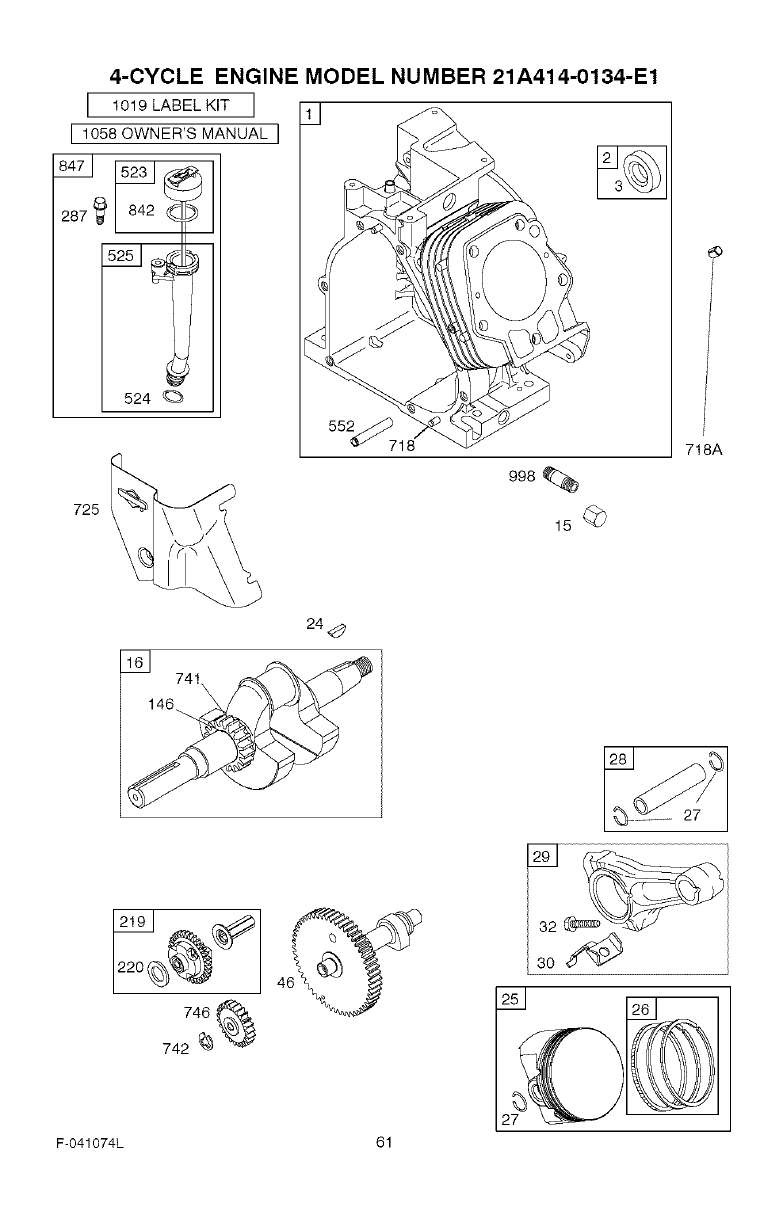 4-CYCLE ENGINE MODEL NUMBER 21A414-0134-E1

1019 LABEL KIT

1058 OWNER'S MANUAL

847
523
287
842
525
524

1
2
3
552
718
718A

998
15

725

24

16
741
146

28
27

29
32
30

219
220
46
746
742

25
26
27

F-041074L

61