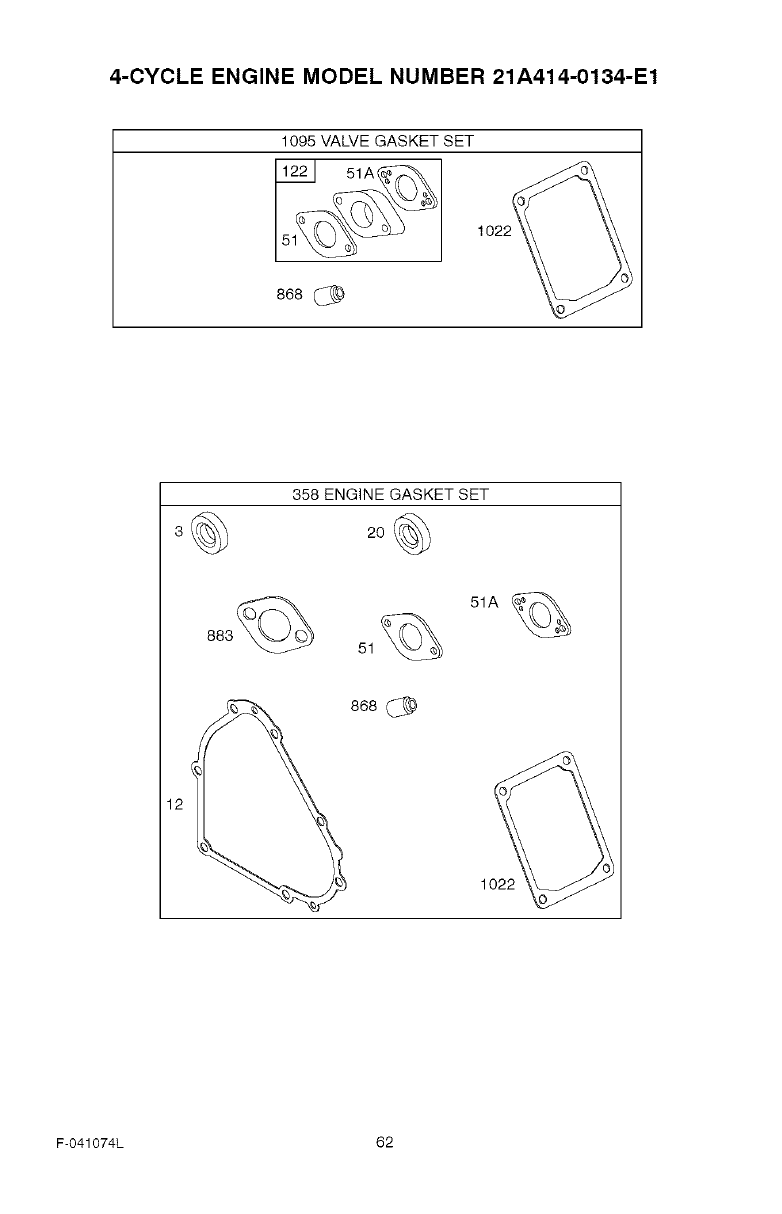 4-CYCLE ENGINE MODEL NUMBER 21A414-0134-E1

1095 VALVE GASKET SET

122
51A
51
1022
868

358 ENGINE GASKET SET

3
20
51A
883
51
868
12
1022

F-041074L
62