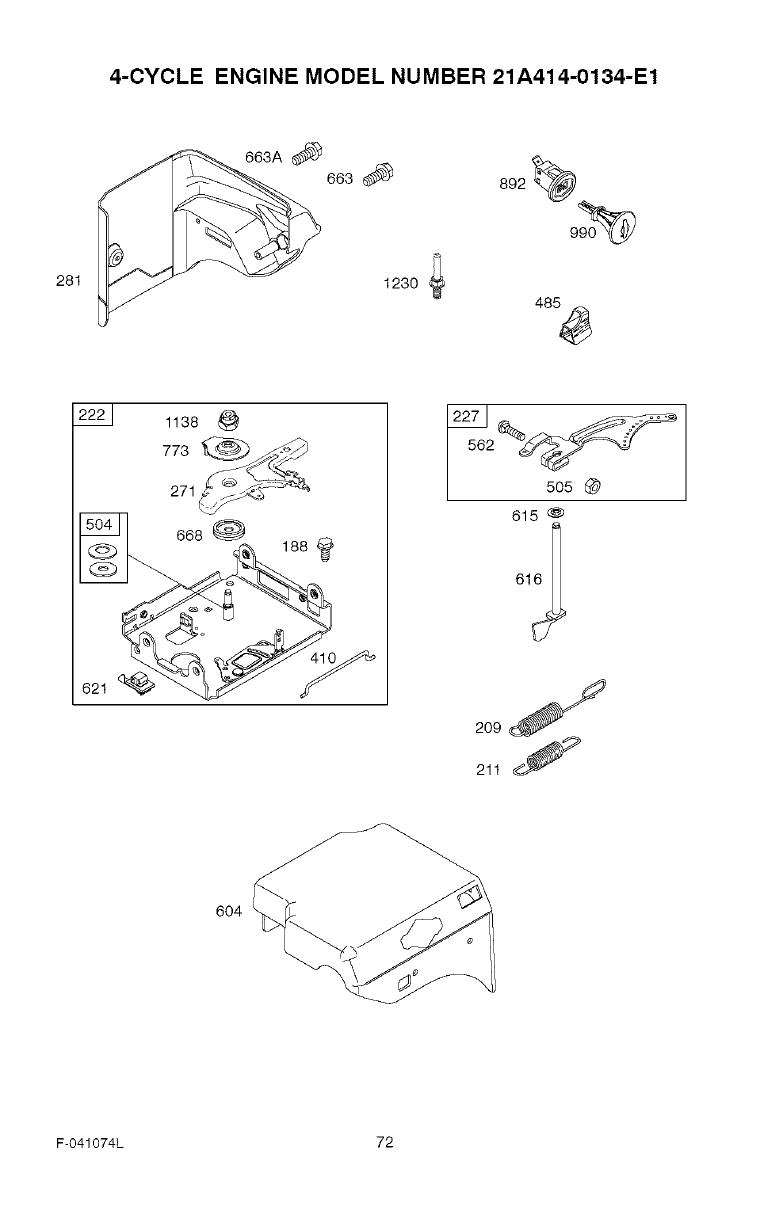 4-CYCLE ENGINE MODEL NUMBER 21A414-0134-E1

663A
663
892
990
281
1230
485

222
1138
773
271
504
668
188
410
621

227
562
505
615
616
209
211

604

F-041074L
72