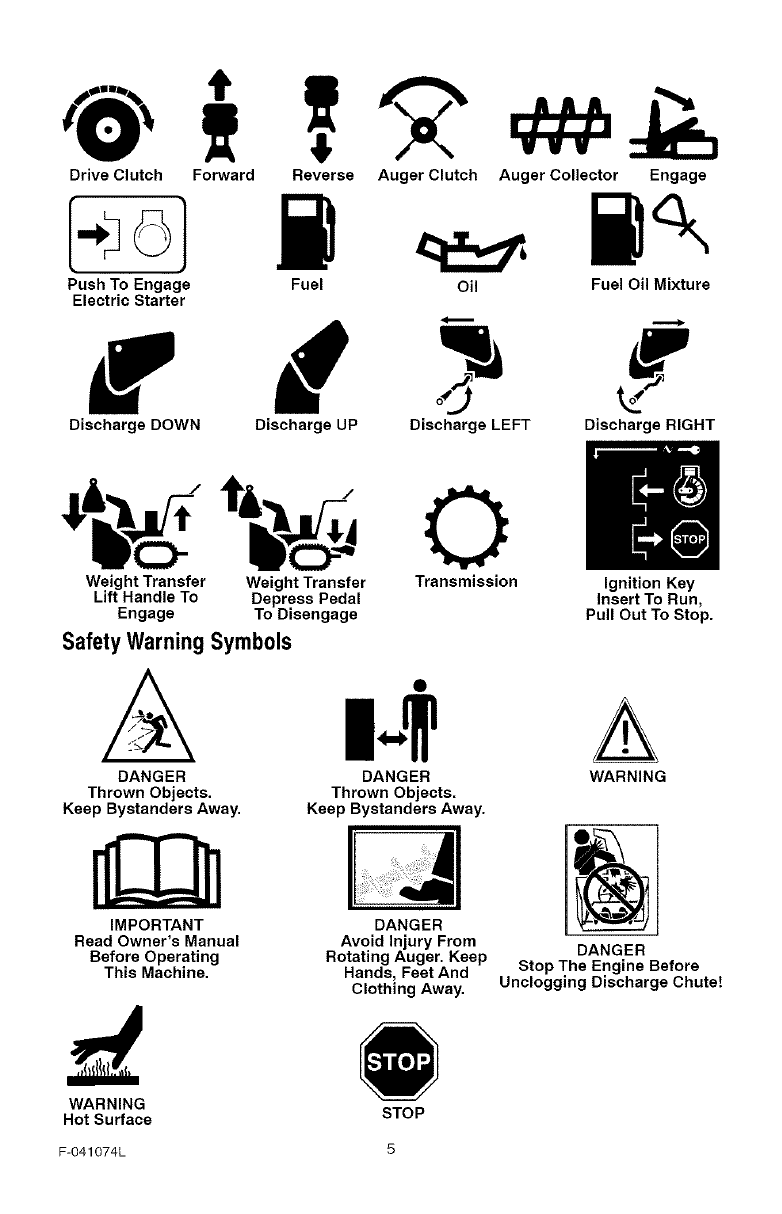 Drive Clutch Forward Reverse Auger Clutch Auger Collector Engage

Push To Engage Electric Starter

Fuel

Oil

Fuel Oil Mixture

Discharge DOWN Discharge UP Discharge LEFT Discharge RIGHT

Weight Transfer Lift Handle To Engage

Weight Transfer Depress Pedal To Disengage

Transmission

STOP

Ignition Key Insert To Run, Pull Out To Stop.

Safety Warning Symbols

DANGER Thrown Objects. Keep Bystanders Away.

DANGER Thrown Objects. Keep Bystanders Away.

WARNING

IMPORTANT Read Owner's Manual Before Operating This Machine.

DANGER Avoid Injury From Rotating Auger. Keep Hands, Feet And Clothing Away.

DANGER Stop The Engine Before Unclogging Discharge Chute!

WARNING Hot Surface

STOP

STOP

F-041074L

5