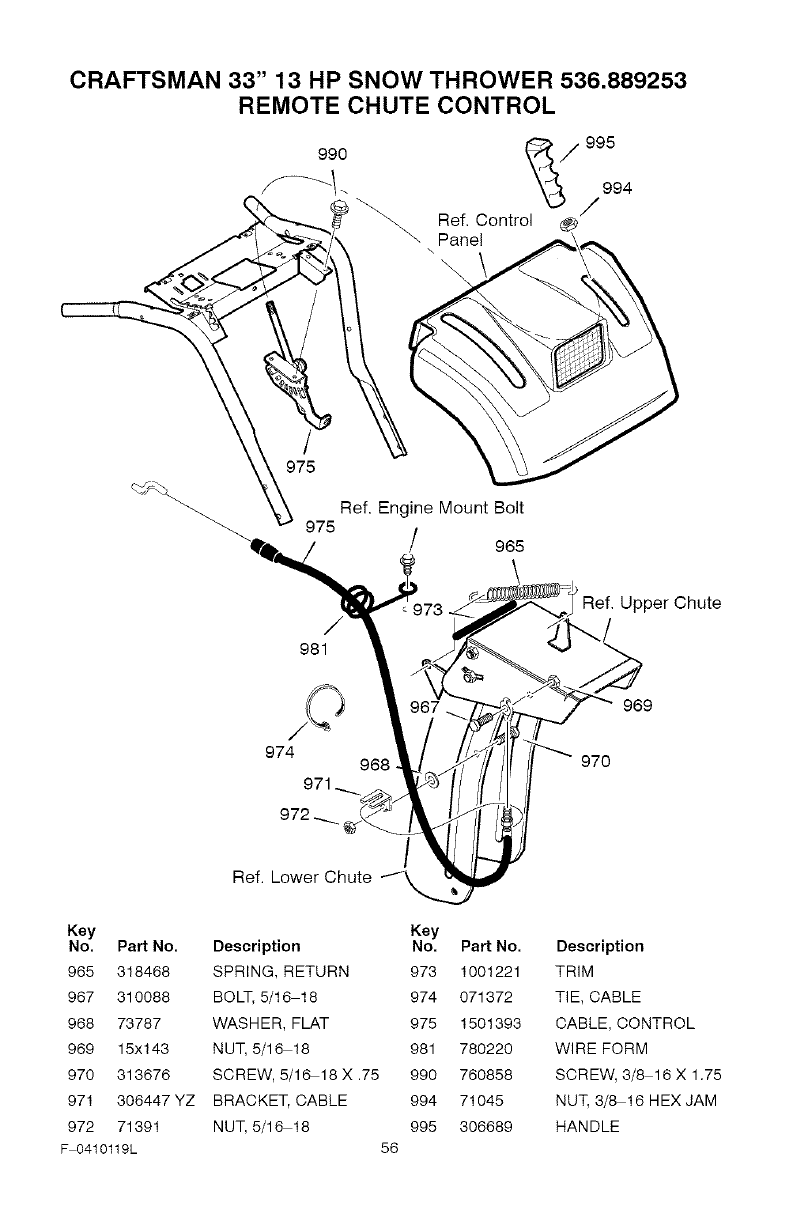 CRAFTSMAN 33" 13 HP SNOW THROWER 536.889253
REMOTE CHUTE CONTROL

990
995
994
Ref. Control Panel
975
Ref. Engine Mount Bolt
975
965
973
Ref. Upper Chute
981
967
969
974
968
970
971
972
Ref. Lower Chute

| Key No. | Part No. | Description |
|---|---|---|
| 965 | 318468 | SPRING, RETURN |
| 967 | 310088 | BOLT, 5/16–18 |
| 968 | 73787 | WASHER, FLAT |
| 969 | 15x143 | NUT, 5/16–18 |
| 970 | 313676 | SCREW, 5/16–18 X .75 |
| 971 | 306447 YZ | BRACKET, CABLE |
| 972 | 71391 | NUT, 5/16–18 |

| Key No. | Part No. | Description |
|---|---|---|
| 973 | 1001221 | TRIM |
| 974 | 071372 | TIE, CABLE |
| 975 | 1501393 | CABLE, CONTROL |
| 981 | 780220 | WIRE FORM |
| 990 | 760858 | SCREW, 3/8–16 X 1.75 |
| 994 | 71045 | NUT, 3/8–16 HEX JAM |
| 995 | 306689 | HANDLE |

F–0410119L
56