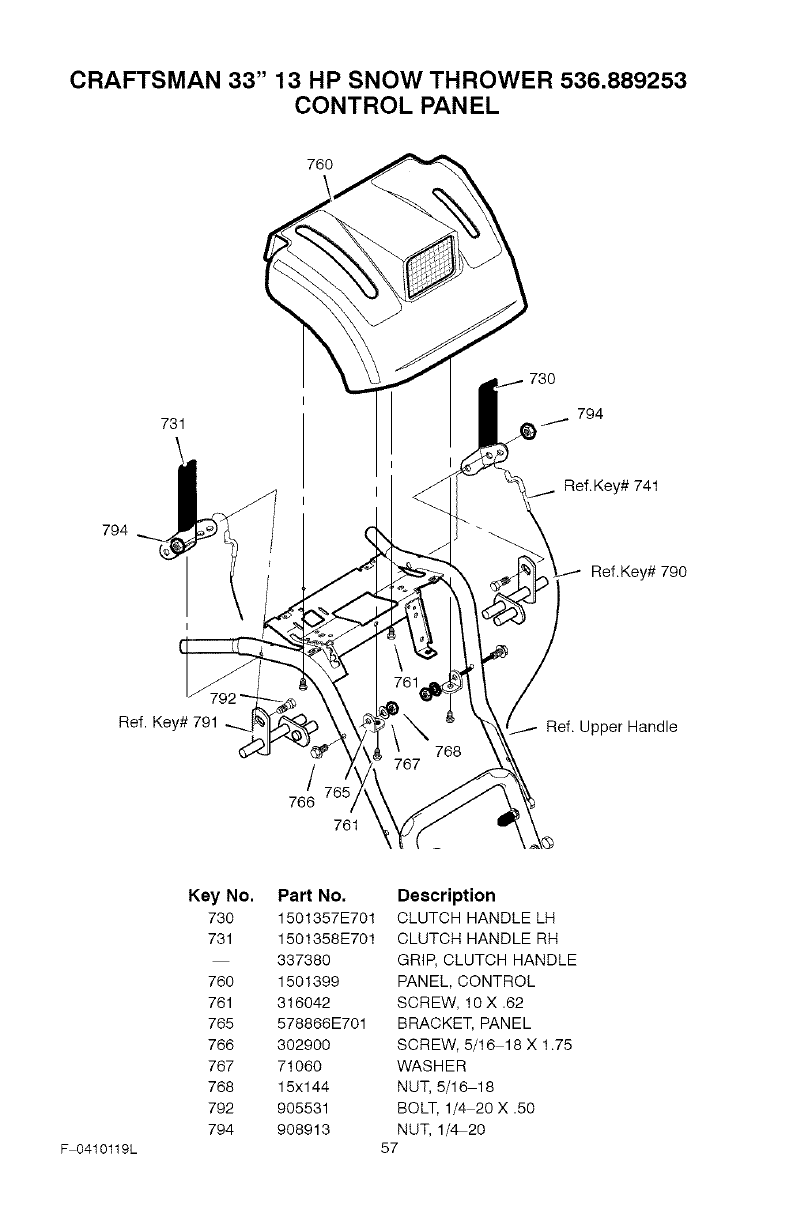 CRAFTSMAN 33" 13 HP SNOW THROWER 536.889253
CONTROL PANEL

760
730
794
731
Ref.Key# 741
794
Ref.Key# 790
761
792
Ref. Key# 791
Ref. Upper Handle
768
767
765
766
761

| Key No. | Part No. | Description |
|---|---|---|
| 730 | 1501357E701 | CLUTCH HANDLE LH |
| 731 | 1501358E701 | CLUTCH HANDLE RH |
| — | 337380 | GRIP, CLUTCH HANDLE |
| 760 | 1501399 | PANEL, CONTROL |
| 761 | 316042 | SCREW, 10 X .62 |
| 765 | 578866E701 | BRACKET, PANEL |
| 766 | 302900 | SCREW, 5/16–18 X 1.75 |
| 767 | 71060 | WASHER |
| 768 | 15x144 | NUT, 5/16–18 |
| 792 | 905531 | BOLT, 1/4–20 X .50 |
| 794 | 908913 | NUT, 1/4–20 |

F–0410119L
57