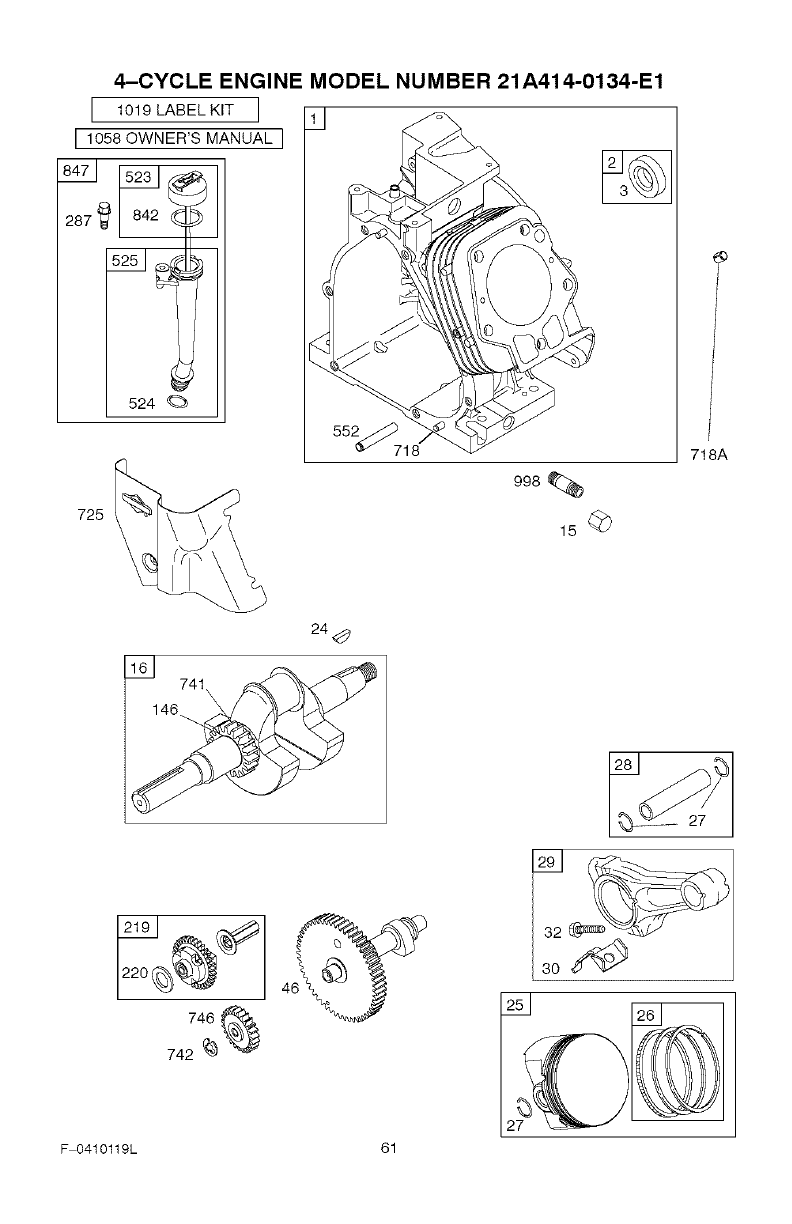 4–CYCLE ENGINE MODEL NUMBER 21A414-0134-E1

1019 LABEL KIT

1058 OWNER'S MANUAL

847
523
287
842
525
524

1
2
3
552
718
718A

998
15
725

24

16
741
146

28
27

29
32
30

219
220
46
746
742

25
26
27

F–0410119L

61