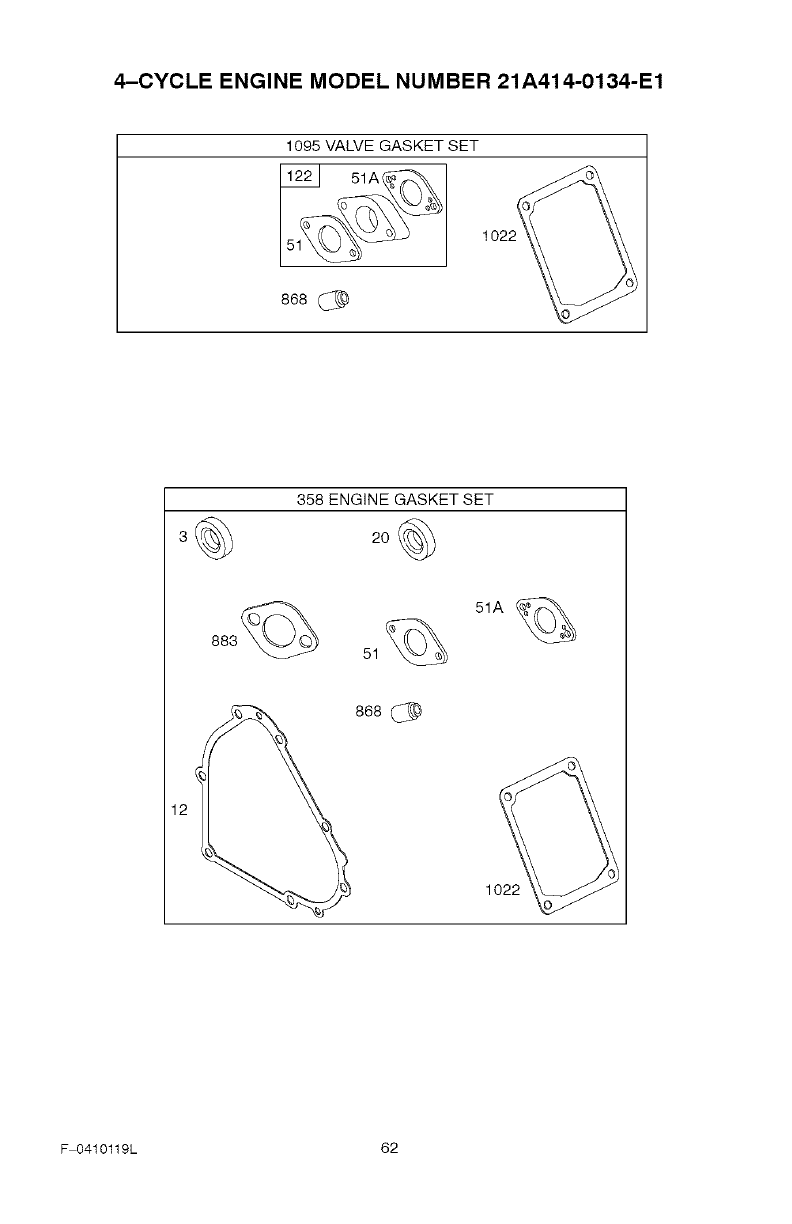 4–CYCLE ENGINE MODEL NUMBER 21A414-0134-E1

1095 VALVE GASKET SET

122

51A

51

1022

868

358 ENGINE GASKET SET

3

20

51A

883

51

868

12

1022

F–0410119L

62