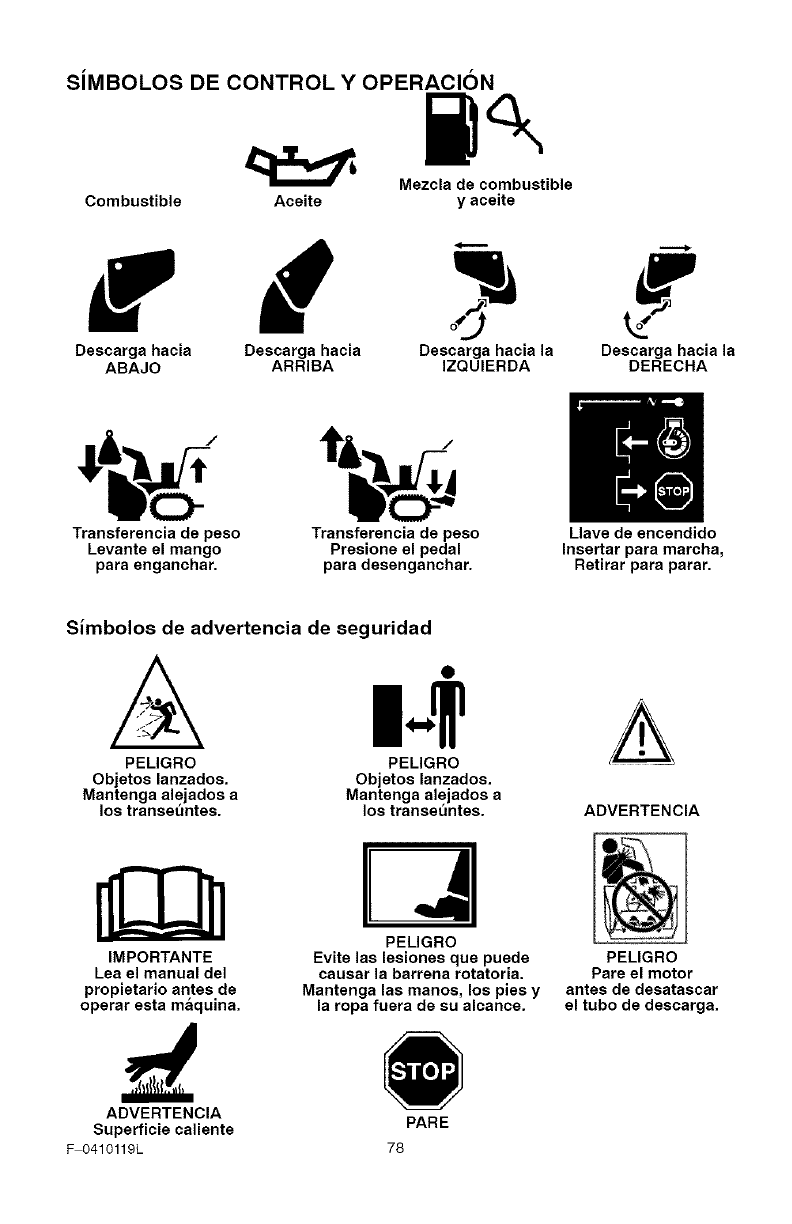 SÍMBOLOS DE CONTROL Y OPERACIÓN

Combustible

Aceite

Mezcla de combustible y aceite

Descarga hacia ABAJO

Descarga hacia ARRIBA

Descarga hacia la IZQUIERDA

Descarga hacia la DERECHA

Transferencia de peso Levante el mango para enganchar.

Transferencia de peso Presione el pedal para desenganchar.

STOP

Llave de encendido Insertar para marcha, Retirar para parar.

Símbolos de advertencia de seguridad

PELIGRO Objetos lanzados. Mantenga alejados a los transeúntes.

PELIGRO Objetos lanzados. Mantenga alejados a los transeúntes.

ADVERTENCIA

IMPORTANTE Lea el manual del propietario antes de operar esta máquina.

PELIGRO Evite las lesiones que puede causar la barrena rotatoria. Mantenga las manos, los pies y la ropa fuera de su alcance.

PELIGRO Pare el motor antes de desatascar el tubo de descarga.

ADVERTENCIA Superficie caliente

STOP

PARE

F–0410119L

78