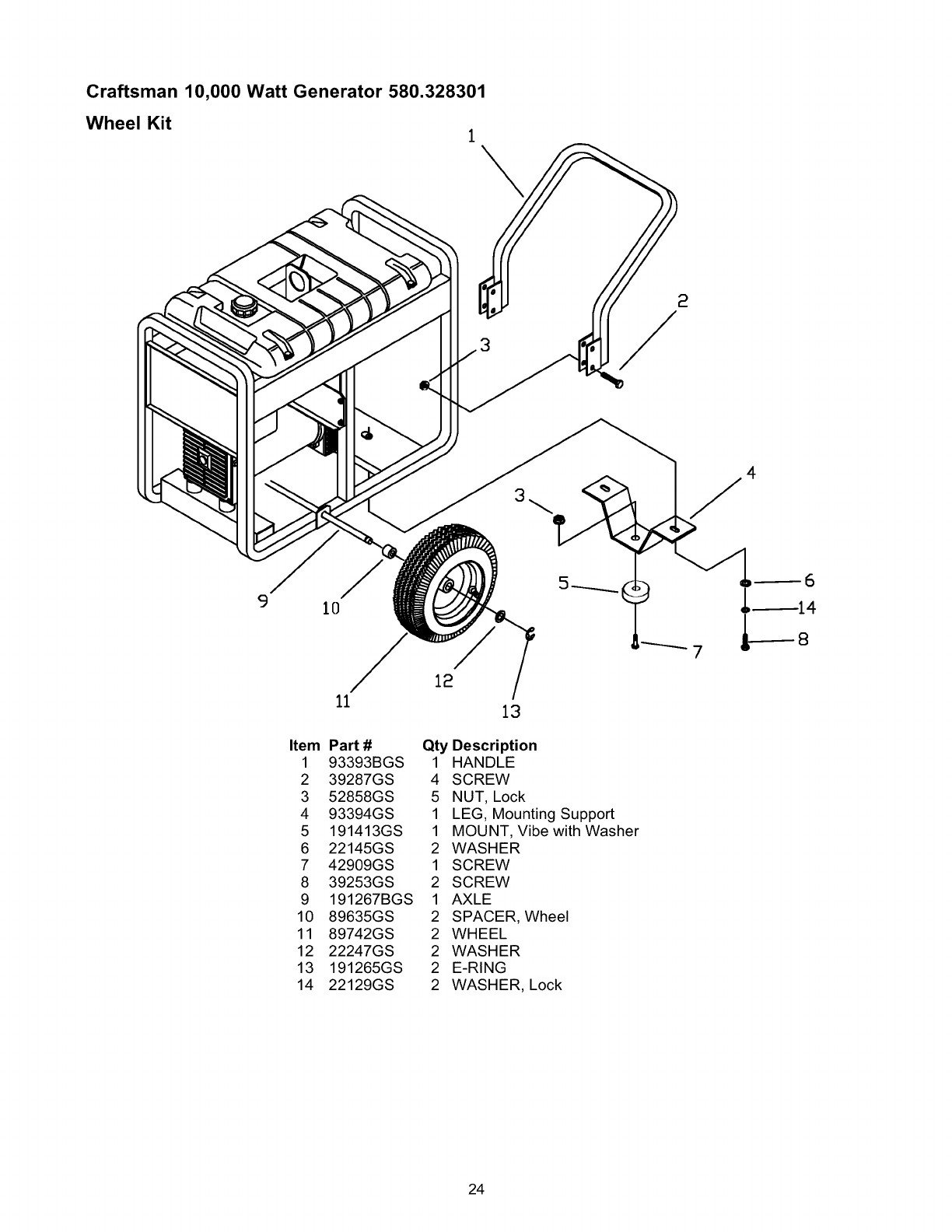 Craftsman 10,000 Watt Generator 580.328301

Wheel Kit

1
2
3
4
3
5
6
14
8
7
9
10
11
12
13

| Item | Part # | Qty | Description |
|---|---|---|---|
| 1 | 93393BGS | 1 | HANDLE |
| 2 | 39287GS | 4 | SCREW |
| 3 | 52858GS | 5 | NUT, Lock |
| 4 | 93394GS | 1 | LEG, Mounting Support |
| 5 | 191413GS | 1 | MOUNT, Vibe with Washer |
| 6 | 22145GS | 2 | WASHER |
| 7 | 42909GS | 1 | SCREW |
| 8 | 39253GS | 2 | SCREW |
| 9 | 191267BGS | 1 | AXLE |
| 10 | 89635GS | 2 | SPACER, Wheel |
| 11 | 89742GS | 2 | WHEEL |
| 12 | 22247GS | 2 | WASHER |
| 13 | 191265GS | 2 | E-RING |
| 14 | 22129GS | 2 | WASHER, Lock |

24