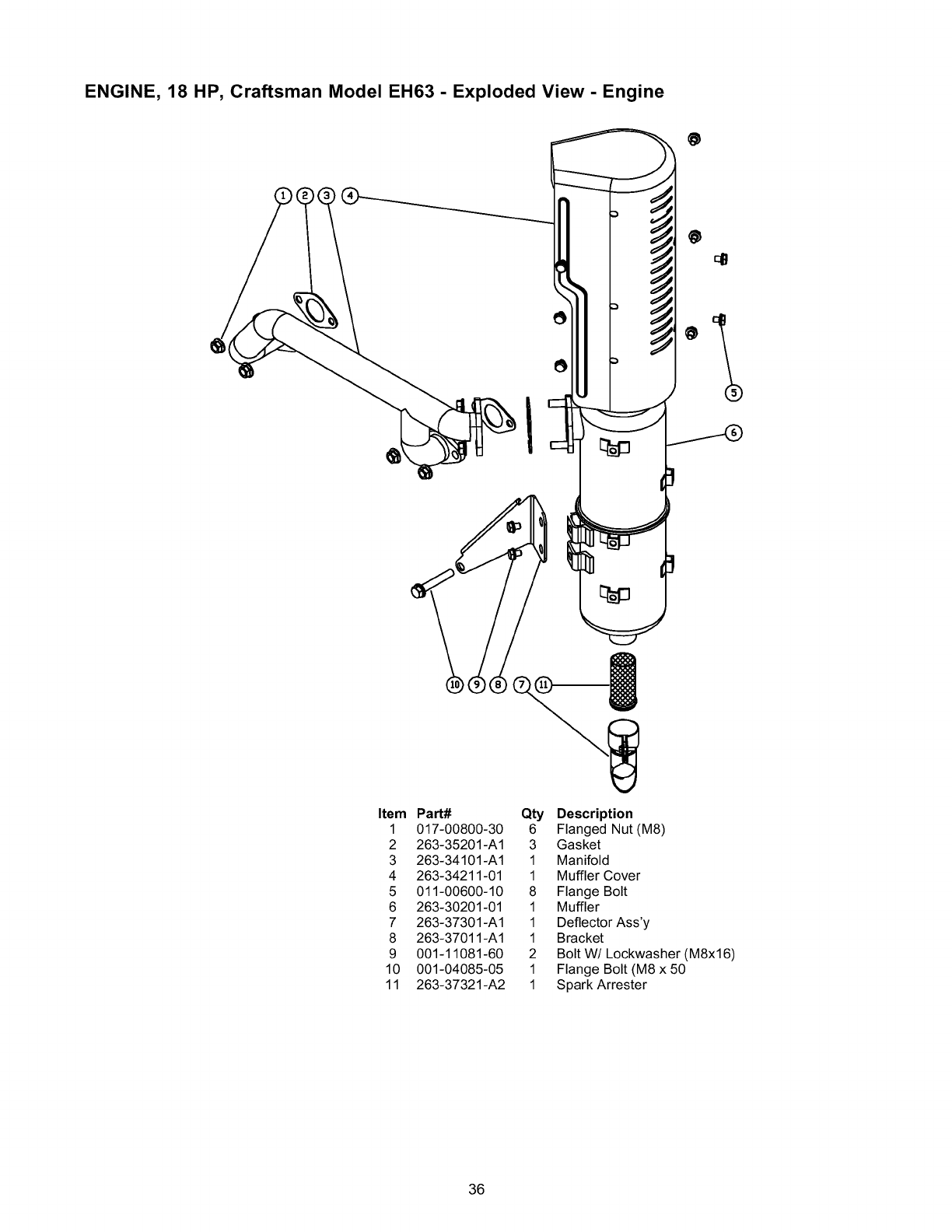 ENGINE, 18 HP, Craftsman Model EH63 - Exploded View - Engine

1 2 3 4

5

6

10 9 8 7 11

| Item | Part# | Qty | Description |
|---|---|---|---|
| 1 | 017-00800-30 | 6 | Flanged Nut (M8) |
| 2 | 263-35201-A1 | 3 | Gasket |
| 3 | 263-34101-A1 | 1 | Manifold |
| 4 | 263-34211-01 | 1 | Muffler Cover |
| 5 | 011-00600-10 | 8 | Flange Bolt |
| 6 | 263-30201-01 | 1 | Muffler |
| 7 | 263-37301-A1 | 1 | Deflector Ass'y |
| 8 | 263-37011-A1 | 1 | Bracket |
| 9 | 001-11081-60 | 2 | Bolt W/ Lockwasher (M8x16) |
| 10 | 001-04085-05 | 1 | Flange Bolt (M8 x 50 |
| 11 | 263-37321-A2 | 1 | Spark Arrester |

36