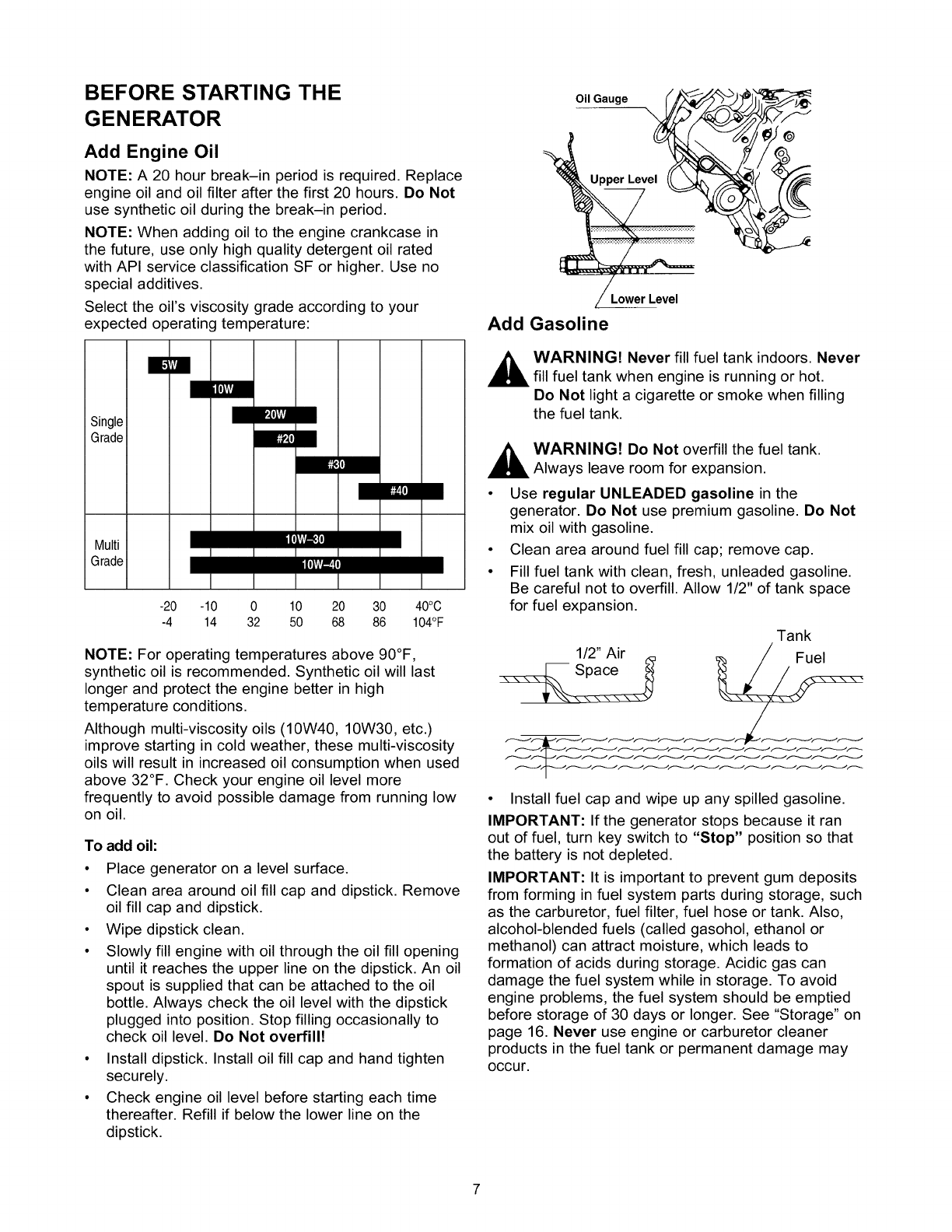 BEFORE STARTING THE GENERATOR

Add Engine Oil

NOTE: A 20 hour break–in period is required. Replace engine oil and oil filter after the first 20 hours. Do Not use synthetic oil during the break–in period.

NOTE: When adding oil to the engine crankcase in the future, use only high quality detergent oil rated with API service classification SF or higher. Use no special additives.

Select the oil's viscosity grade according to your expected operating temperature:

Single Grade
5W
10W
20W
#20
#30
#40

Multi Grade
10W-30
10W-40

-20 -10 0 10 20 30 40°C
-4 14 32 50 68 86 104°F

NOTE: For operating temperatures above 90°F, synthetic oil is recommended. Synthetic oil will last longer and protect the engine better in high temperature conditions.

Although multi-viscosity oils (10W40, 10W30, etc.) improve starting in cold weather, these multi-viscosity oils will result in increased oil consumption when used above 32°F. Check your engine oil level more frequently to avoid possible damage from running low on oil.

To add oil:

• Place generator on a level surface.
• Clean area around oil fill cap and dipstick. Remove oil fill cap and dipstick.
• Wipe dipstick clean.
• Slowly fill engine with oil through the oil fill opening until it reaches the upper line on the dipstick. An oil spout is supplied that can be attached to the oil bottle. Always check the oil level with the dipstick plugged into position. Stop filling occasionally to check oil level. Do Not overfill!
• Install dipstick. Install oil fill cap and hand tighten securely.
• Check engine oil level before starting each time thereafter. Refill if below the lower line on the dipstick.

Oil Gauge
Upper Level
Lower Level

Add Gasoline

WARNING! Never fill fuel tank indoors. Never fill fuel tank when engine is running or hot. Do Not light a cigarette or smoke when filling the fuel tank.

WARNING! Do Not overfill the fuel tank. Always leave room for expansion.

• Use regular UNLEADED gasoline in the generator. Do Not use premium gasoline. Do Not mix oil with gasoline.
• Clean area around fuel fill cap; remove cap.
• Fill fuel tank with clean, fresh, unleaded gasoline. Be careful not to overfill. Allow 1/2" of tank space for fuel expansion.

1/2" Air Space
Tank
Fuel

• Install fuel cap and wipe up any spilled gasoline.

IMPORTANT: If the generator stops because it ran out of fuel, turn key switch to "Stop" position so that the battery is not depleted.

IMPORTANT: It is important to prevent gum deposits from forming in fuel system parts during storage, such as the carburetor, fuel filter, fuel hose or tank. Also, alcohol-blended fuels (called gasohol, ethanol or methanol) can attract moisture, which leads to formation of acids during storage. Acidic gas can damage the fuel system while in storage. To avoid engine problems, the fuel system should be emptied before storage of 30 days or longer. See "Storage" on page 16. Never use engine or carburetor cleaner products in the fuel tank or permanent damage may occur.

7